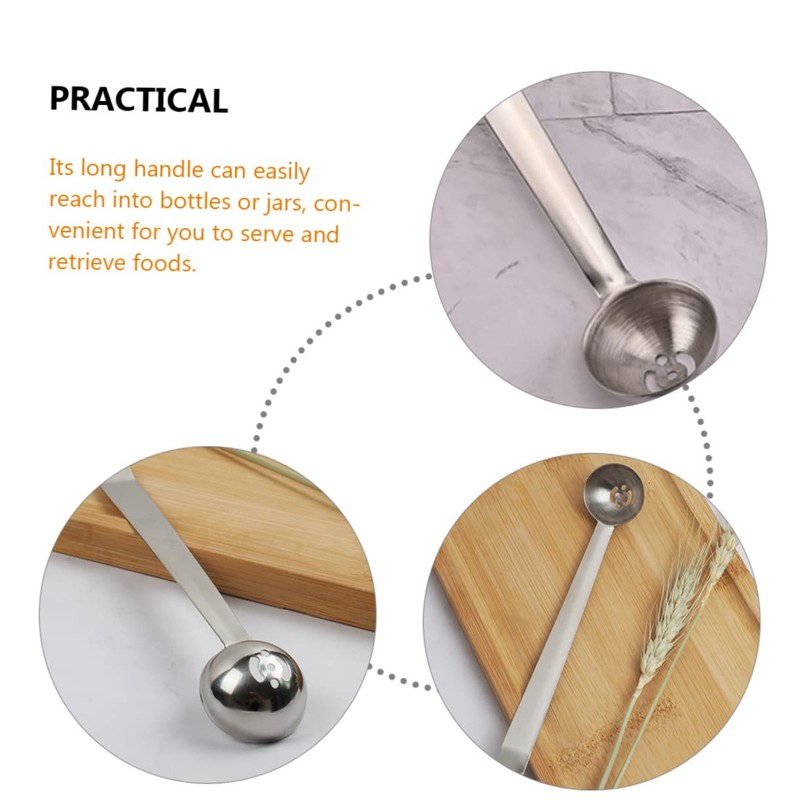 PRACTICAL

Its long handle can easily reach into bottles or jars, convenient for you to serve and retrieve foods.