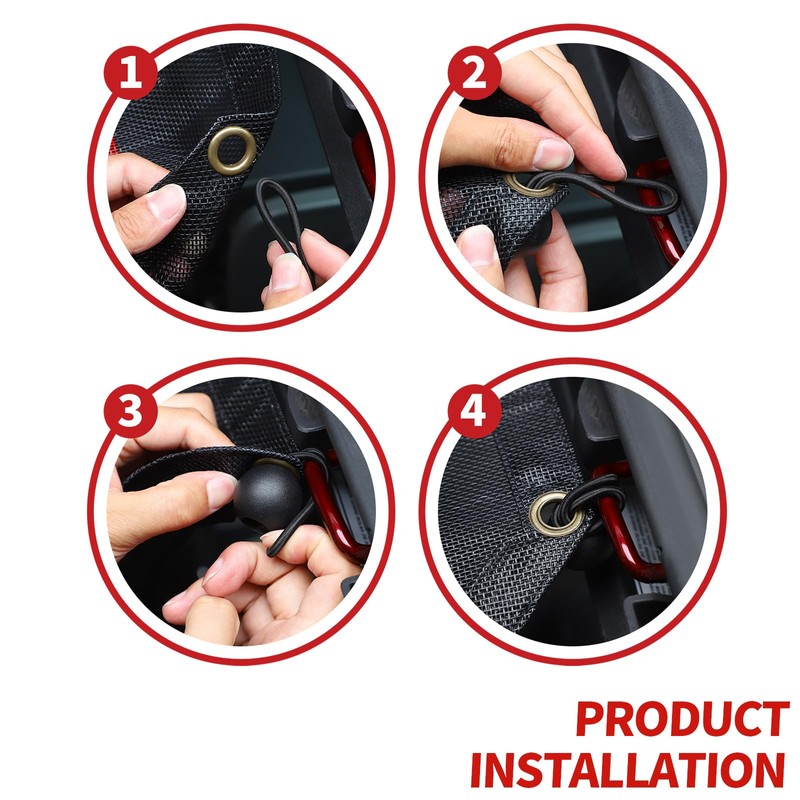 1

2

3

4

PRODUCT INSTALLATION