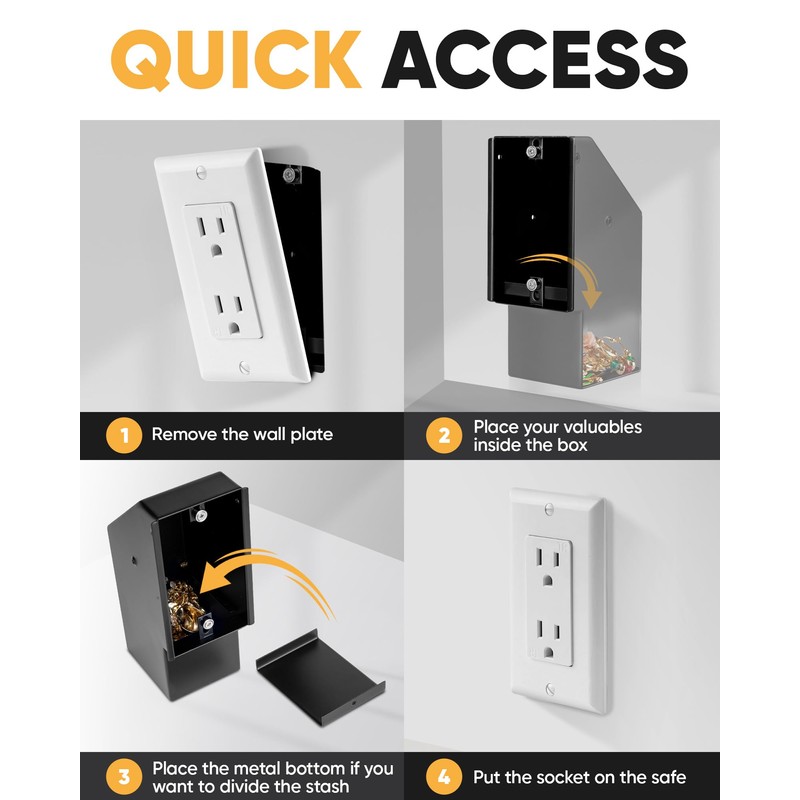 QUICK ACCESS

1 Remove the wall plate

2 Place your valuables inside the box

3 Place the metal bottom if you want to divide the stash

4 Put the socket on the safe