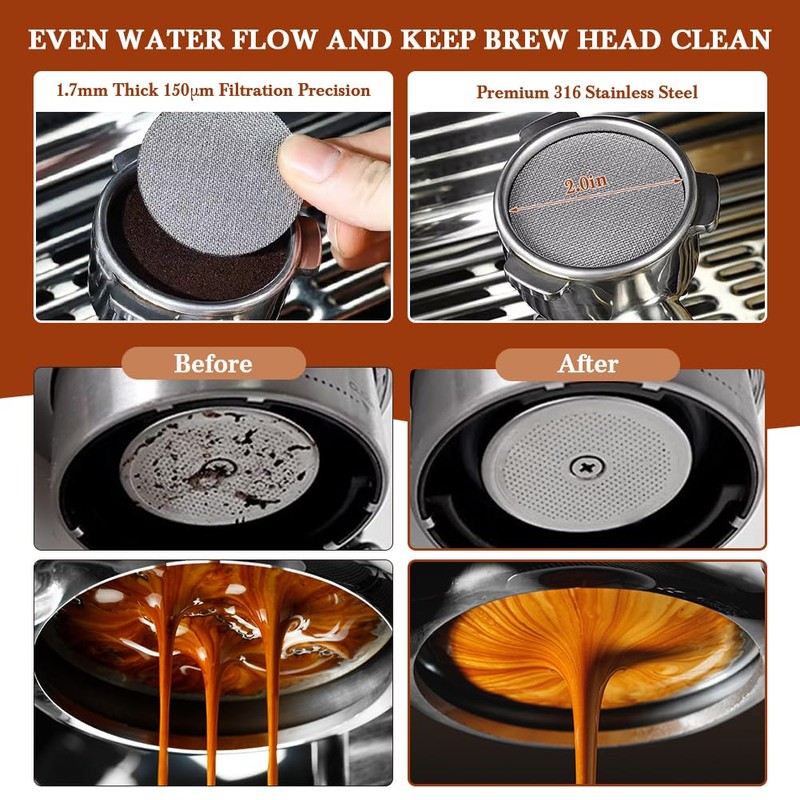 EVEN WATER FLOW AND KEEP BREW HEAD CLEAN

1.7mm Thick 150μm Filtration Precision

Premium 316 Stainless Steel

2.0in

Before

After