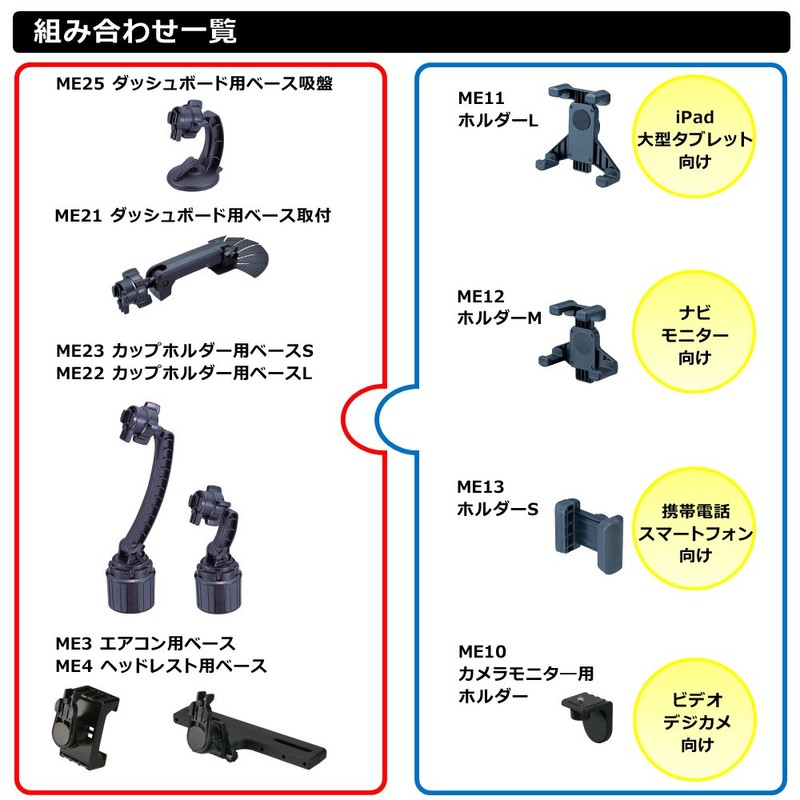 組み合わせ一覧

ME25 ダッシュボード用ベース吸盤

ME21 ダッシュボード用ベース取付

ME23 カップホルダー用ベースS
ME22 カップホルダー用ベースL

ME3 エアコン用ベース
ME4 ヘッドレスト用ベース

ME11
ホルダーL

iPad
大型タブレット
向け

ME12
ホルダーM

ナビ
モニター
向け

ME13
ホルダーS

携帯電話
スマートフォン
向け

ME10
カメラモニター用
ホルダー

ビデオ
デジカメ
向け