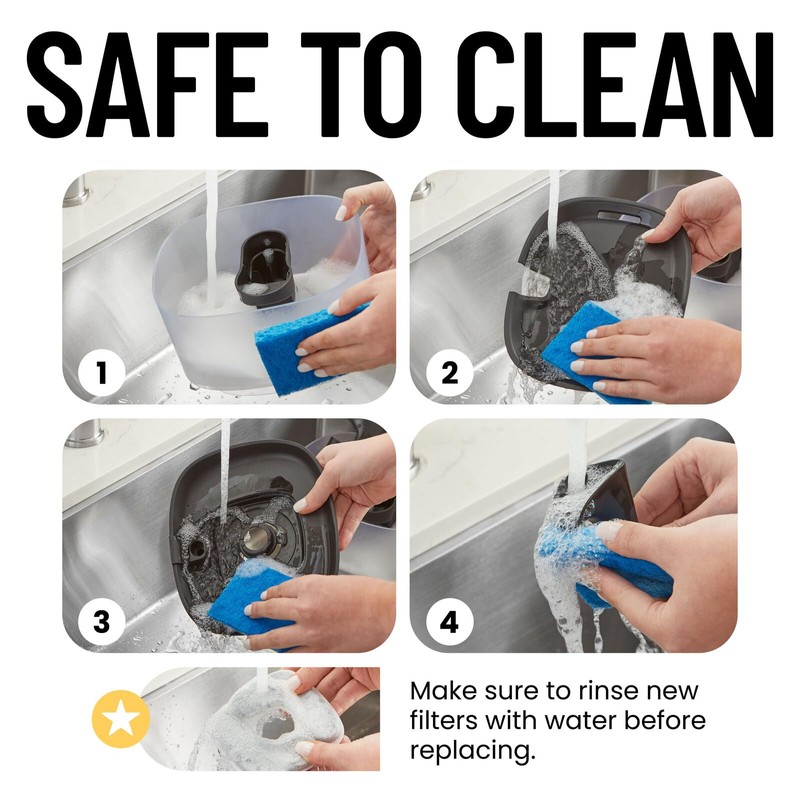 SAFE TO CLEAN

1

2

3

4

Make sure to rinse new filters with water before replacing.