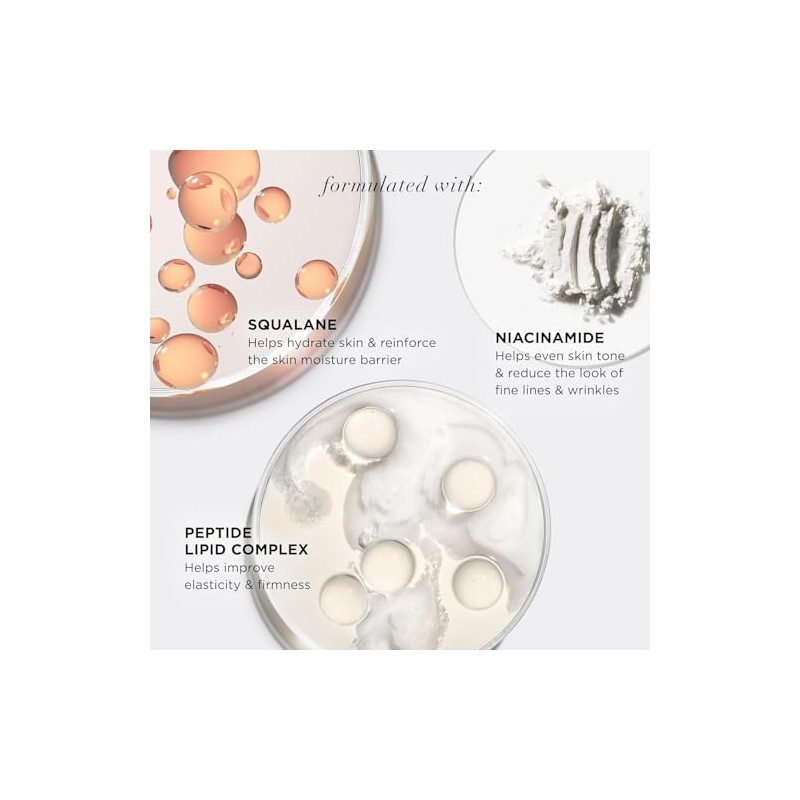 formulated with:

SQUALANE
Helps hydrate skin & reinforce the skin moisture barrier

NIACINAMIDE
Helps even skin tone & reduce the look of fine lines & wrinkles

PEPTIDE LIPID COMPLEX
Helps improve elasticity & firmness