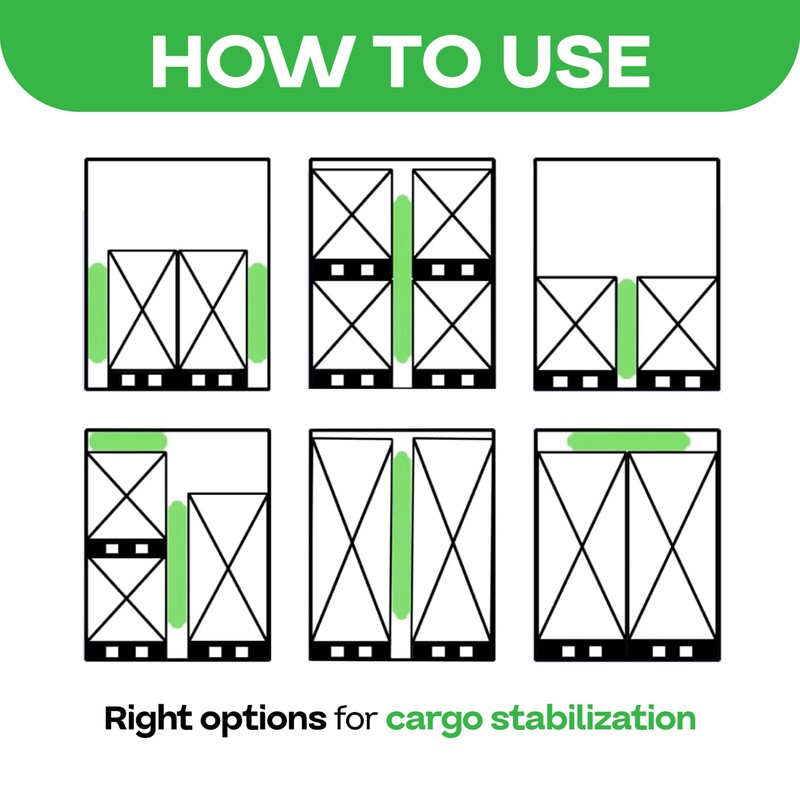 HOW TO USE

Right options for cargo stabilization