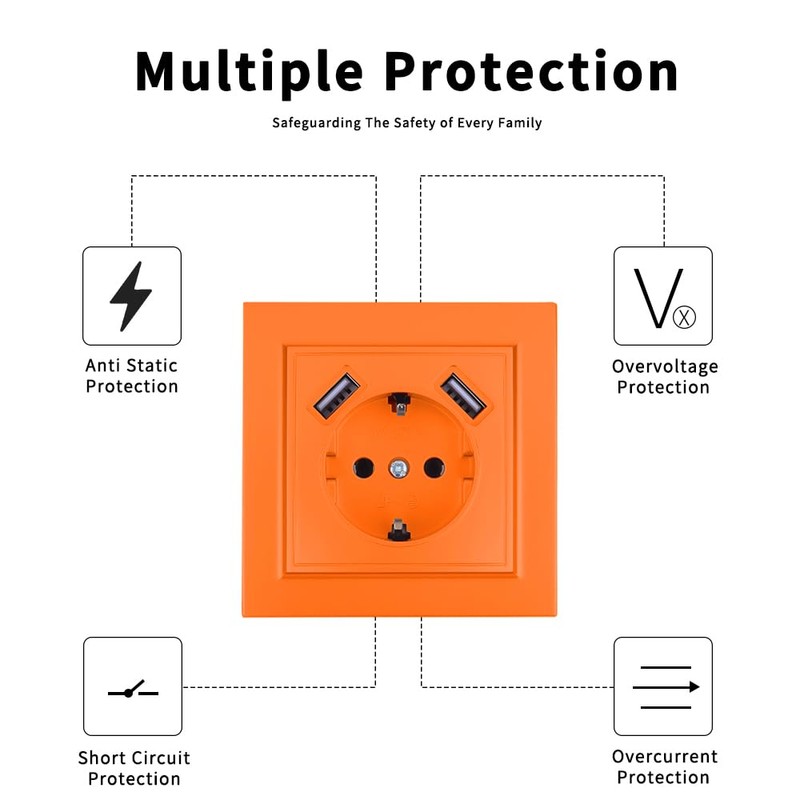 Multiple Protection

Safeguarding The Safety of Every Family

Anti Static Protection

Overvoltage Protection

Short Circuit Protection

Overcurrent Protection