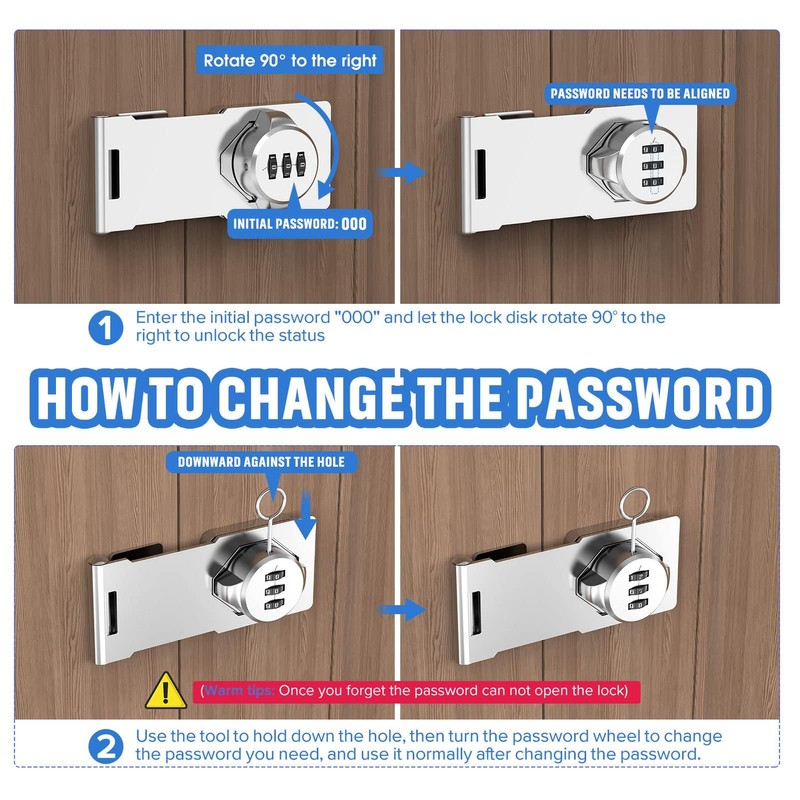 Rotate 90° to the right

INITIAL PASSWORD: 000

PASSWORD NEEDS TO BE ALIGNED

1 Enter the initial password "000" and let the lock disk rotate 90° to the right to unlock the status

HOW TO CHANGE THE PASSWORD

DOWNWARD AGAINST THE HOLE

(Warm tips: Once you forget the password can not open the lock)

2 Use the tool to hold down the hole, then turn the password wheel to change the password you need, and use it normally after changing the password.