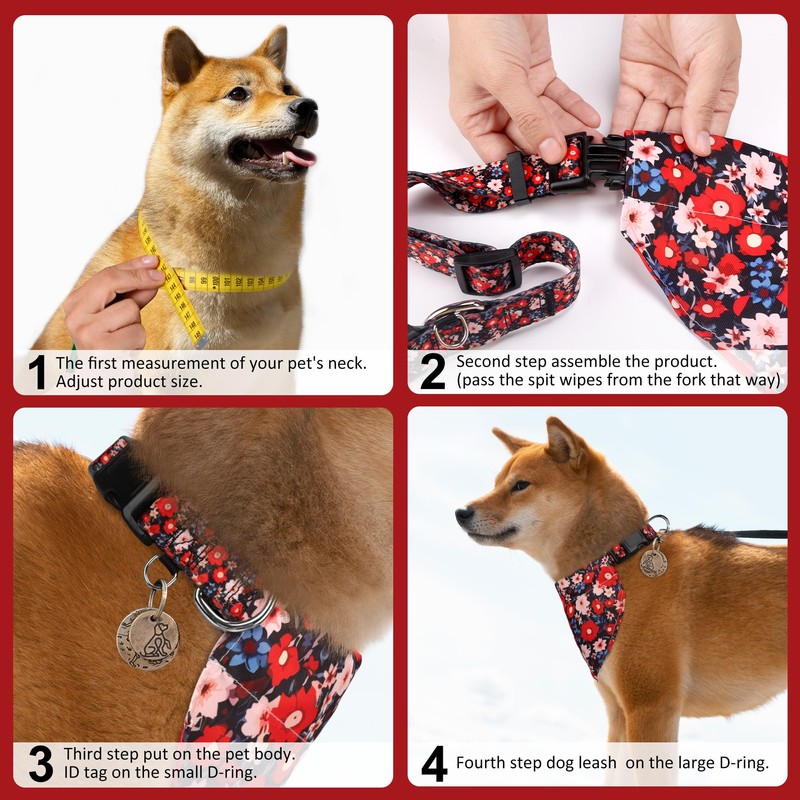 1 The first measurement of your pet's neck. Adjust product size.

2 Second step assemble the product. (pass the spit wipes from the fork that way)

3 Third step put on the pet body. ID tag on the small D-ring.

4 Fourth step dog leash  on the large D-ring.