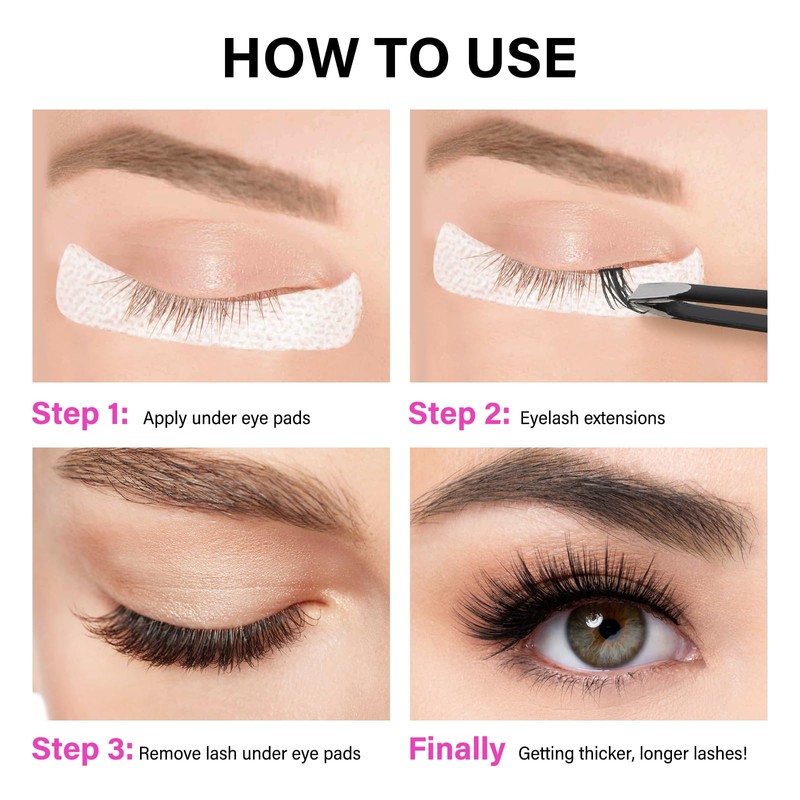 HOW TO USE

Step 1: Apply under eye pads

Step 2: Eyelash extensions

Step 3: Remove lash under eye pads

Finally Getting thicker, longer lashes!