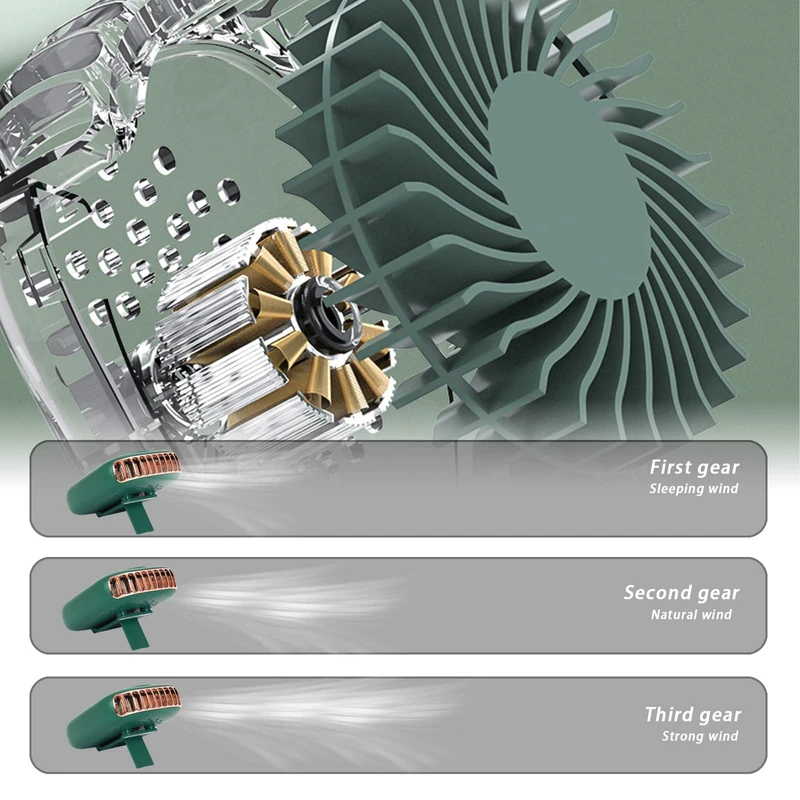 First gear
Sleeping wind

Second gear
Natural wind

Third gear
Strong wind