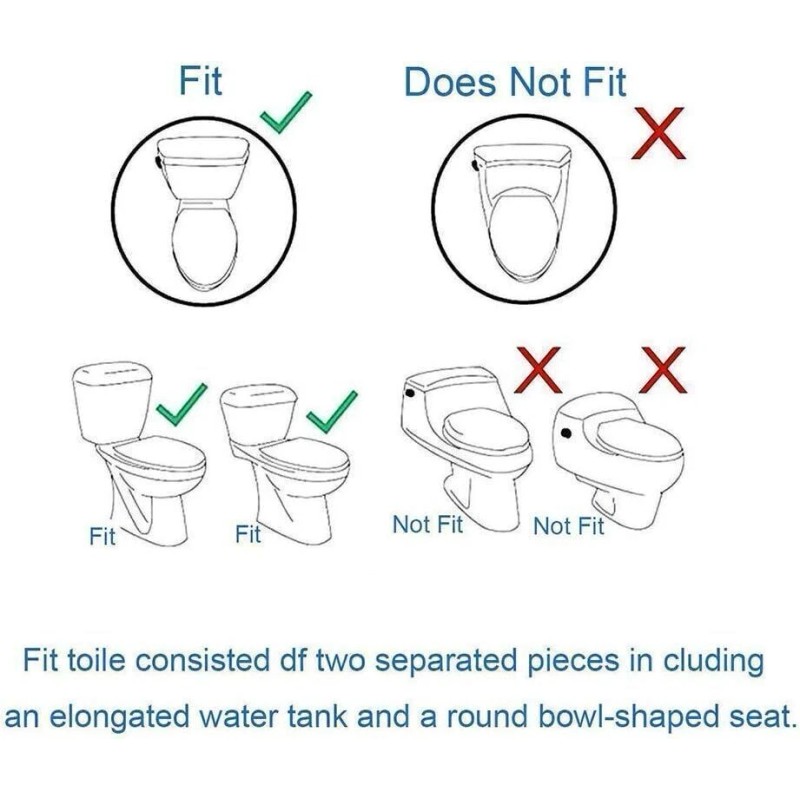 Fit

Does Not Fit

Fit

Fit

Not Fit

Not Fit

Fit toile consisted df two separated pieces in cluding an elongated water tank and a round bowl-shaped seat.