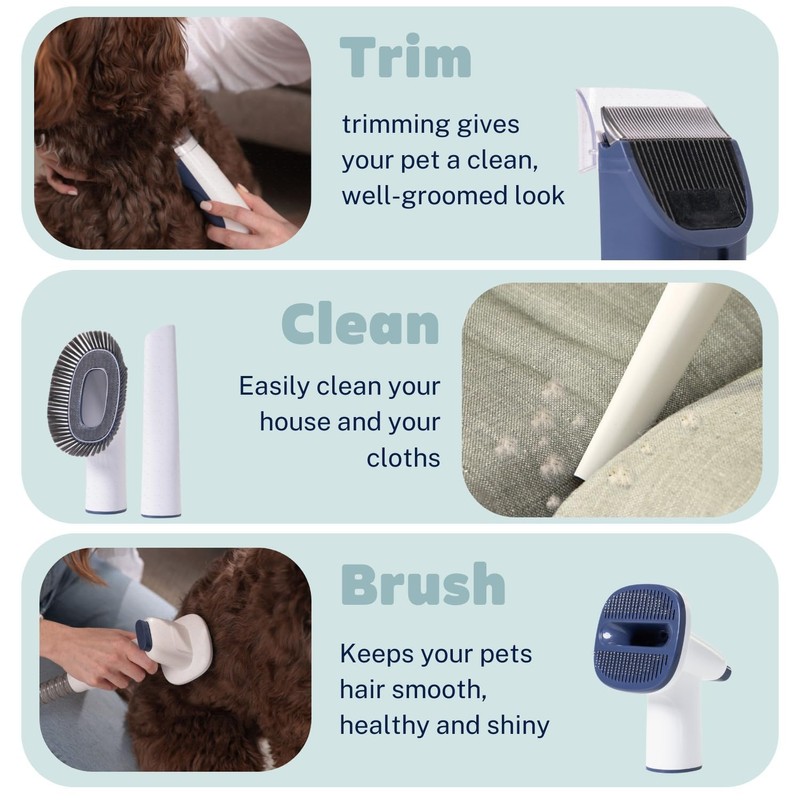 Trim

trimming gives your pet a clean, well-groomed look

Clean

Easily clean your house and your cloths

Brush

Keeps your pets hair smooth, healthy and shiny