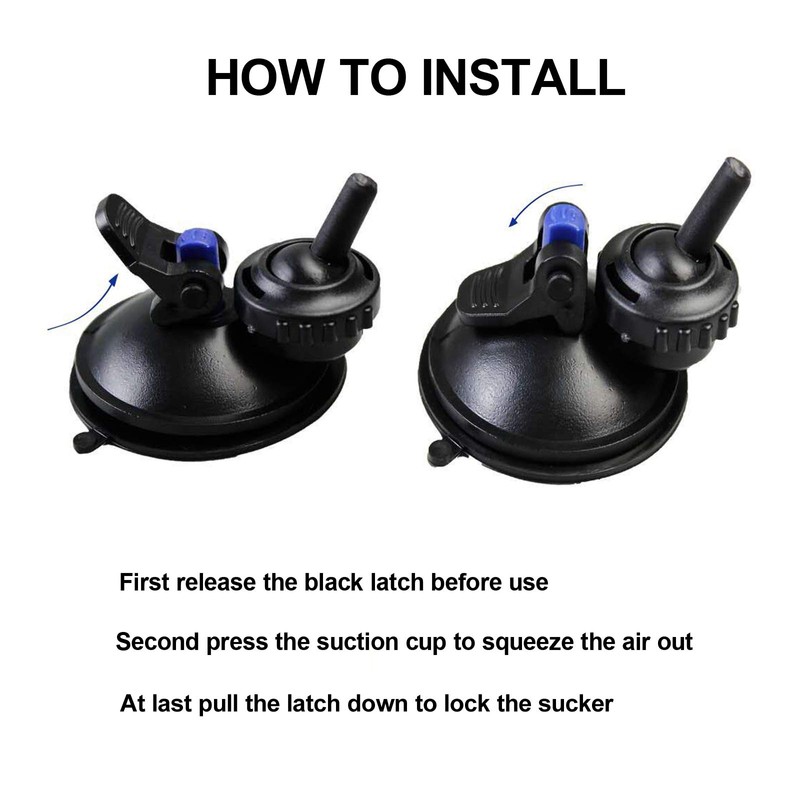 HOW TO INSTALL

First release the black latch before use

Second press the suction cup to squeeze the air out

At last pull the latch down to lock the sucker