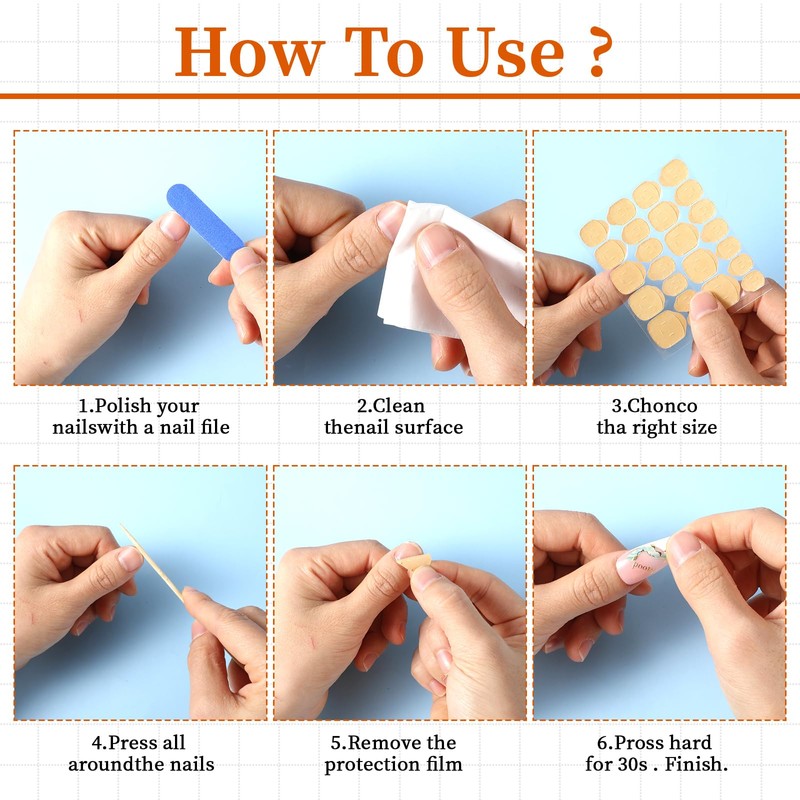 How To Use ?

1.Polish your nailswith a nail file

2.Clean thenail surface

3.Chonco tha right size

4.Press all aroundthe nails

5.Remove the protection film

6.Pross hard for 30s . Finish.