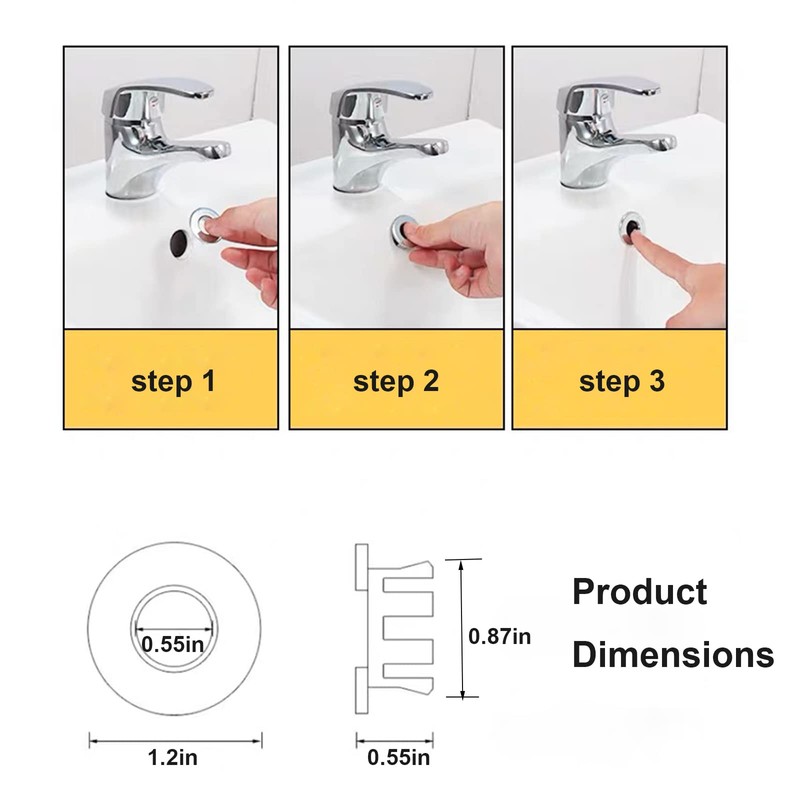 step 1

step 2

step 3

0.55in

1.2in

0.87in

0.55in

Product Dimensions