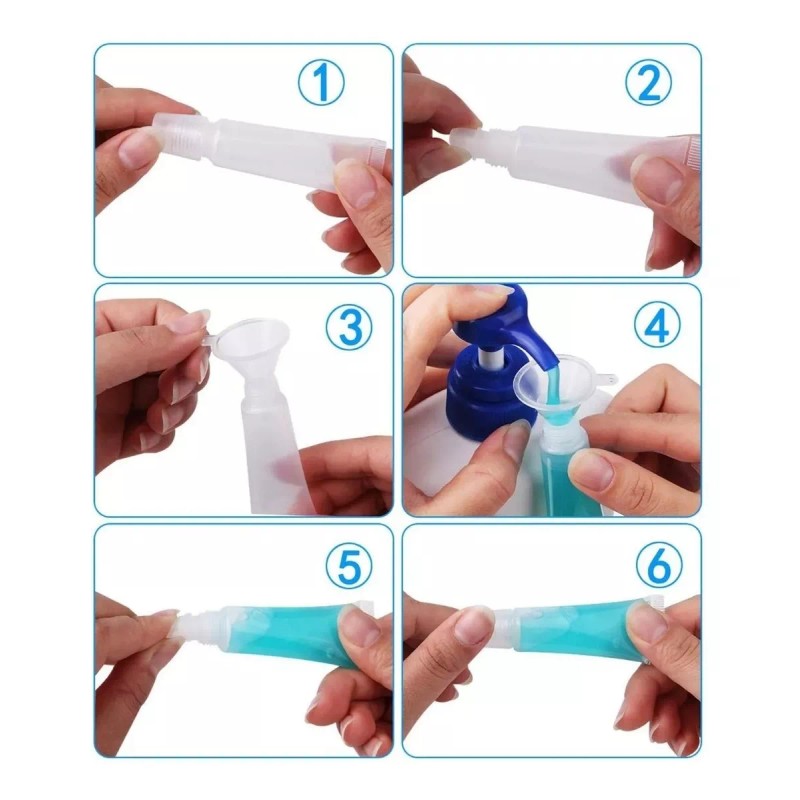 1

2

3

4

5

6