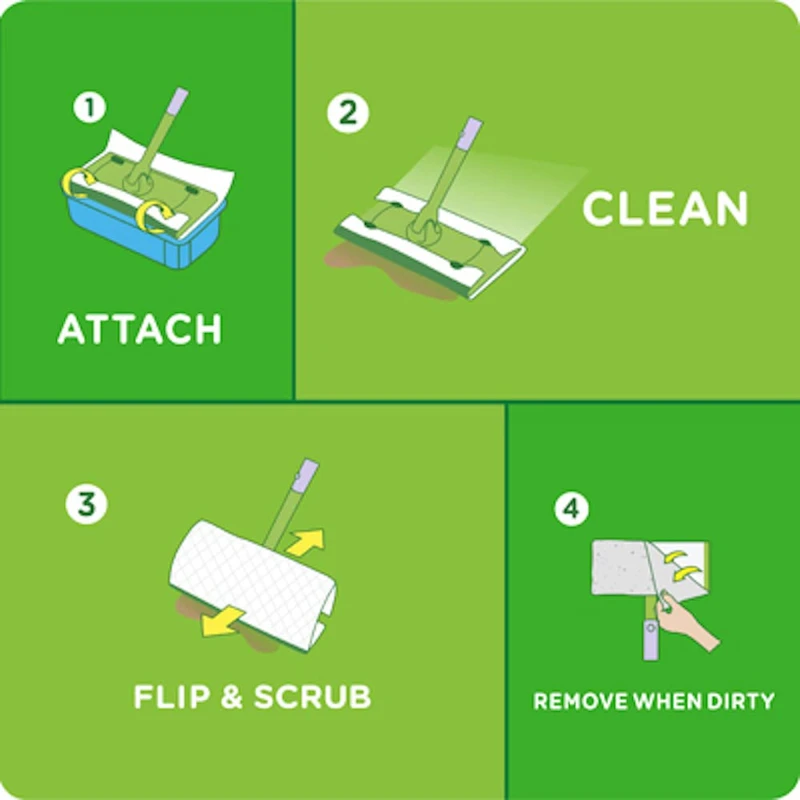 1
ATTACH

2
CLEAN

3
FLIP & SCRUB

4
REMOVE WHEN DIRTY