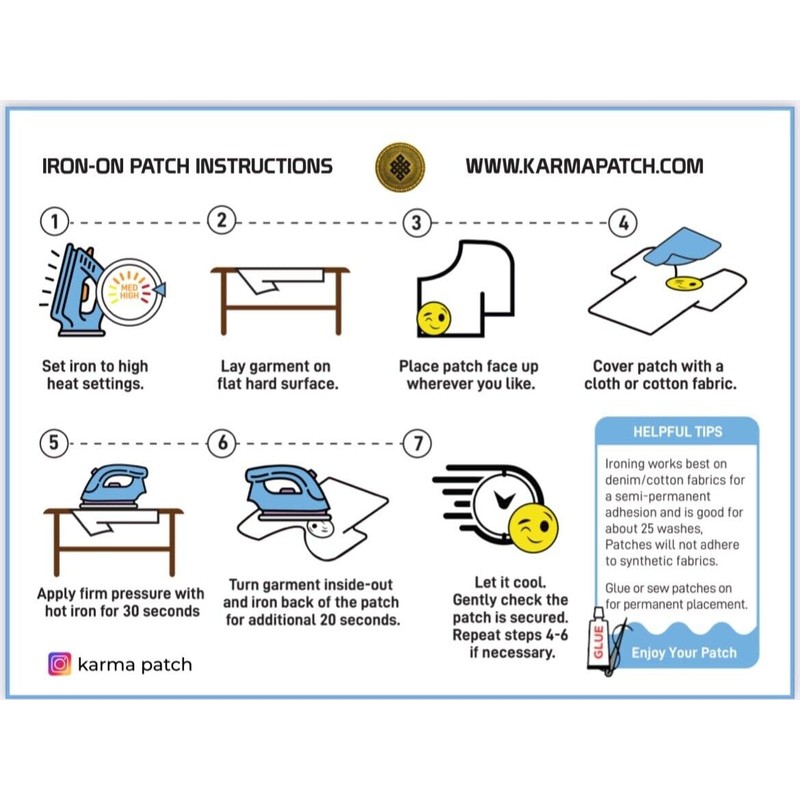 IRON-ON PATCH INSTRUCTIONS

WWW.KARMAPATCH.COM

1

MED HIGH

Set iron to high heat settings.

2

Lay garment on flat hard surface.

3

Place patch face up wherever you like.

4

Cover patch with a cloth or cotton fabric.

5

Apply firm pressure with hot iron for 30 seconds

6

Turn garment inside-out and iron back of the patch for additional 20 seconds.

7

Let it cool. Gently check the patch is secured. Repeat steps 4-6 if necessary.

HELPFUL TIPS

Ironing works best on denim/cotton fabrics for a semi-permanent adhesion and is good for about 25 washes, Patches will not adhere to synthetic fabrics.

Glue or sew patches on for permanent placement.

GLUE

Enjoy Your Patch

karma patch