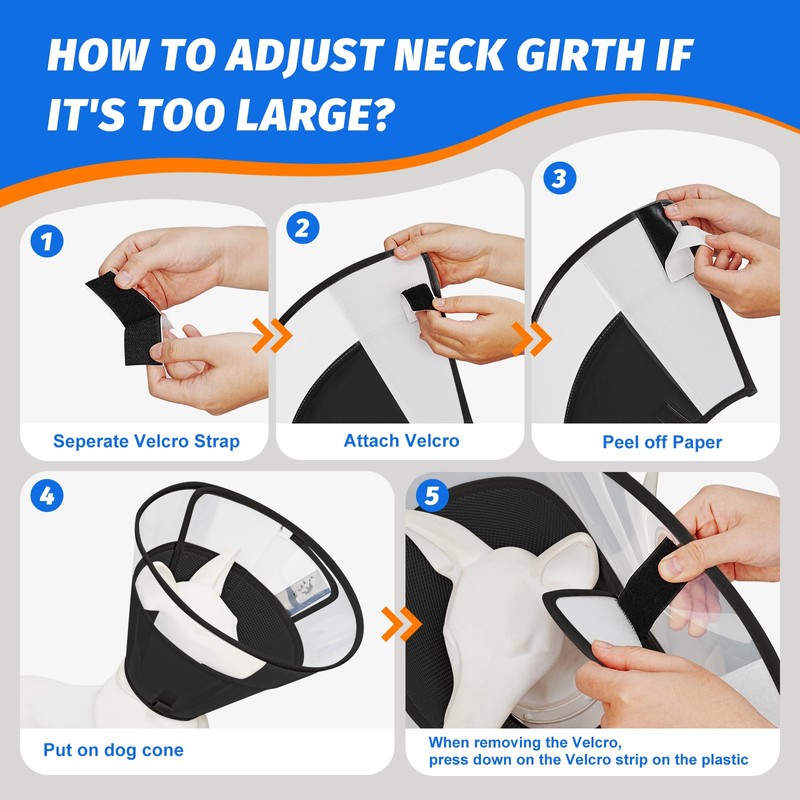 HOW TO ADJUST NECK GIRTH IF IT'S TOO LARGE?

1
Seperate Velcro Strap

2
Attach Velcro

3
Peel off Paper

4
Put on dog cone

5
When removing the Velcro, press down on the Velcro strip on the plastic