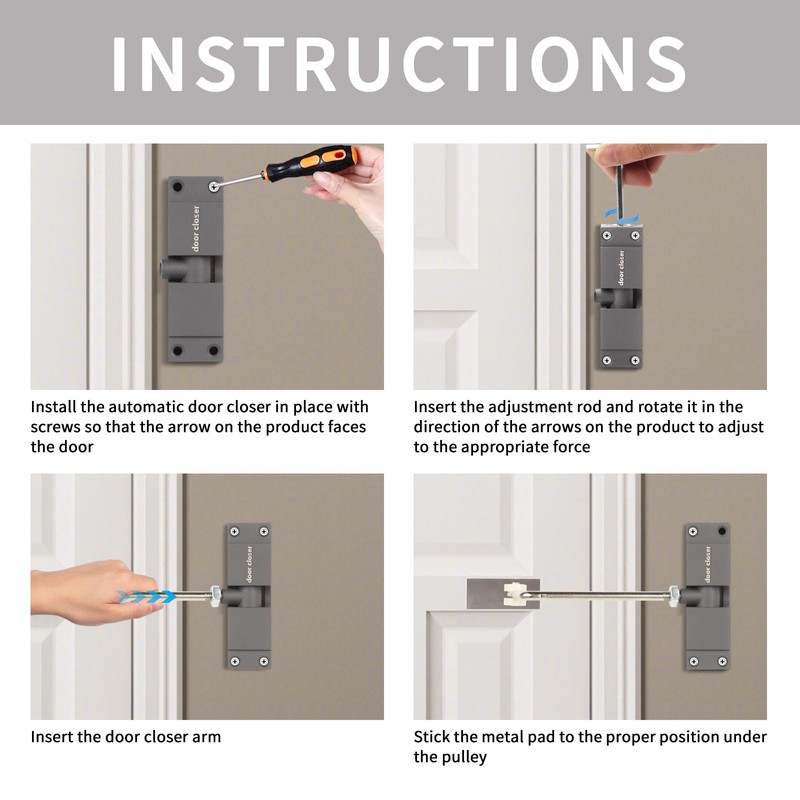 INSTRUCTIONS

door closer

Install the automatic door closer in place with screws so that the arrow on the product faces the door

door closer

Insert the adjustment rod and rotate it in the direction of the arrows on the product to adjust to the appropriate force

door closer

Insert the door closer arm

door closer

Stick the metal pad to the proper position under the pulley