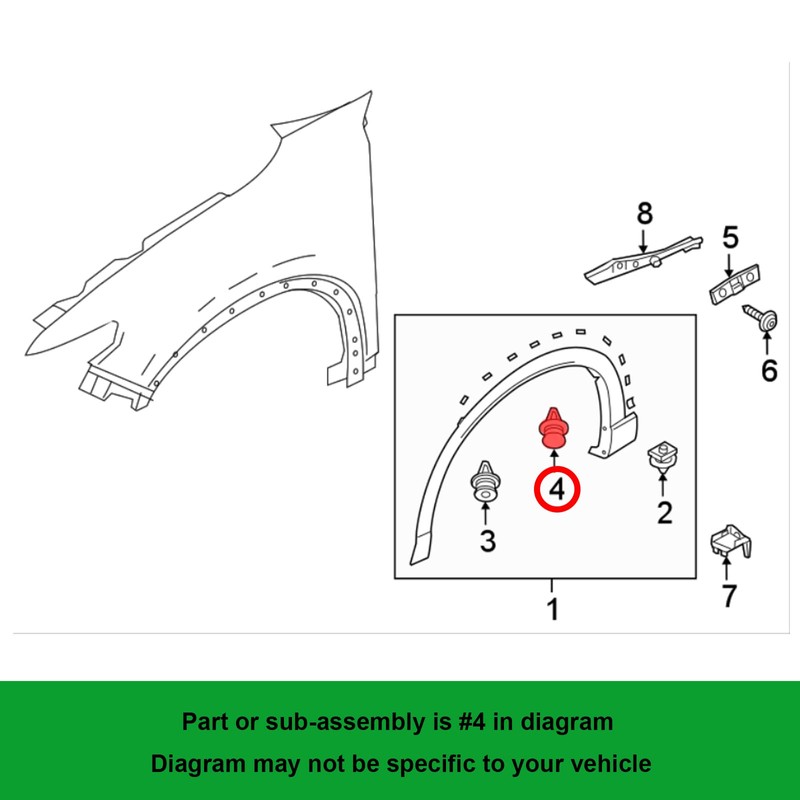 8
5
6
4
2
3
7
1

Part or sub-assembly is #4 in diagram

Diagram may not be specific to your vehicle