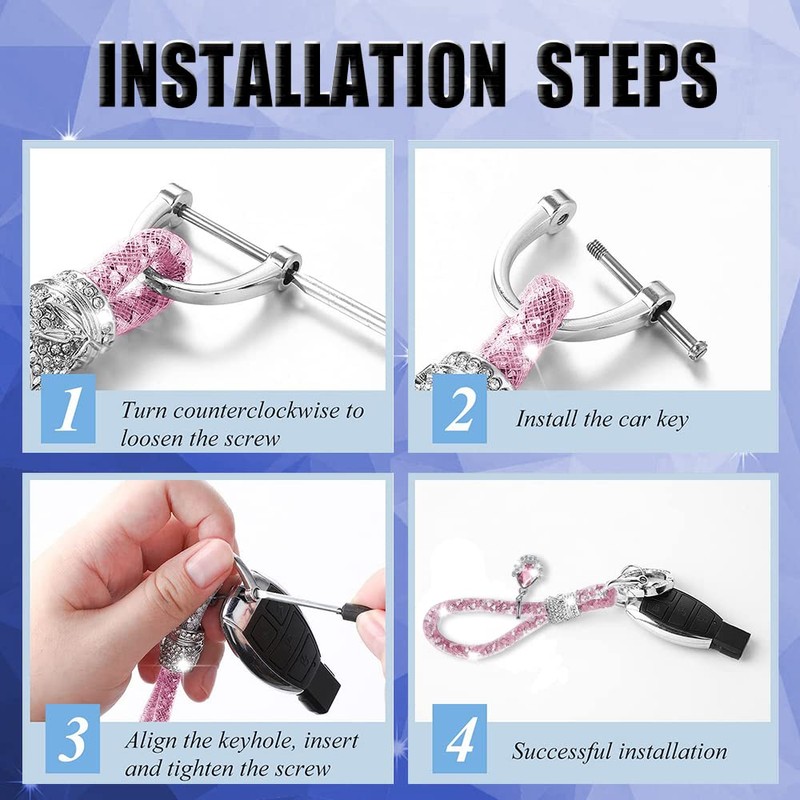 INSTALLATION STEPS

1 Turn counterclockwise to loosen the screw

2 Install the car key

3 Align the keyhole, insert and tighten the screw

4 Successful installation