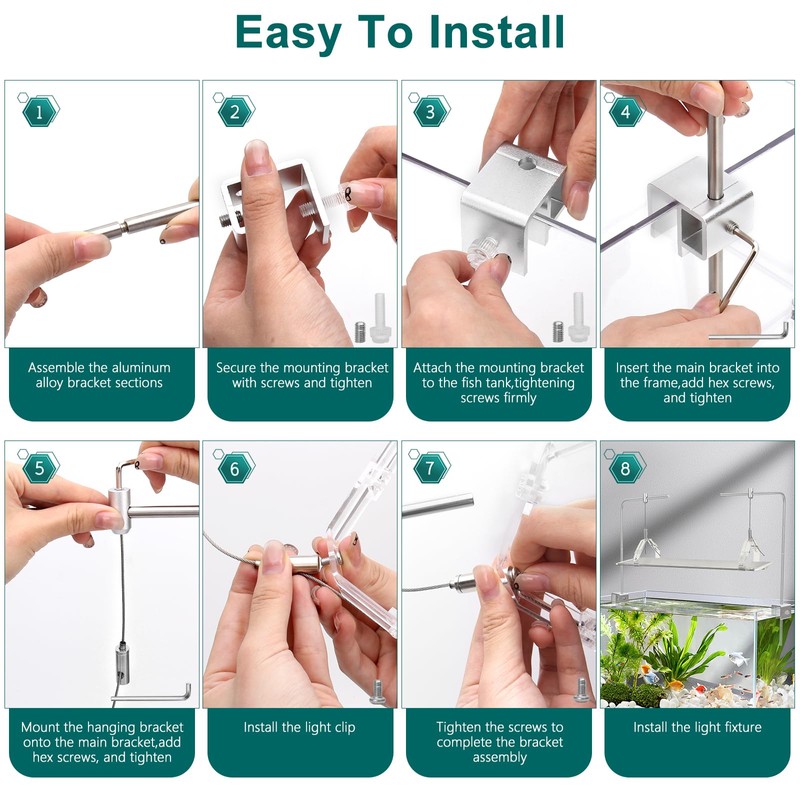 Easy To Install

1
Assemble the aluminum alloy bracket sections

2
Secure the mounting bracket with screws and tighten

3
Attach the mounting bracket to the fish tank,tightening screws firmly

4
Insert the main bracket into the frame,add hex screws, and tighten

5
Mount the hanging bracket onto the main bracket,add hex screws, and tighten

6
Install the light clip

7
Tighten the screws to complete the bracket assembly

8
Install the light fixture