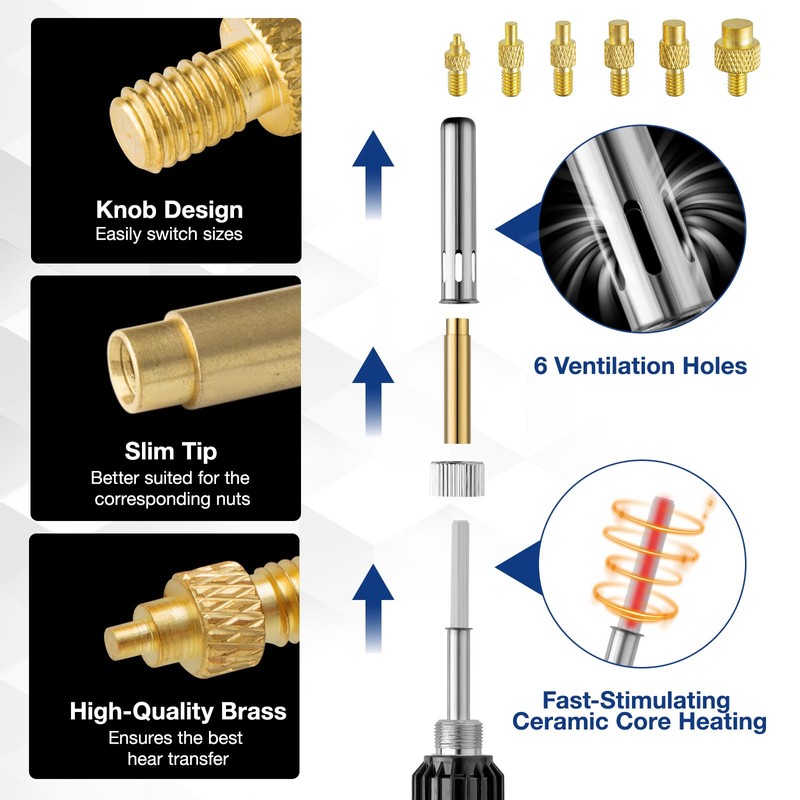 Knob Design
Easily switch sizes

Slim Tip
Better suited for the corresponding nuts

High-Quality Brass
Ensures the best hear transfer

6 Ventilation Holes

Fast-Stimulating Ceramic Core Heating