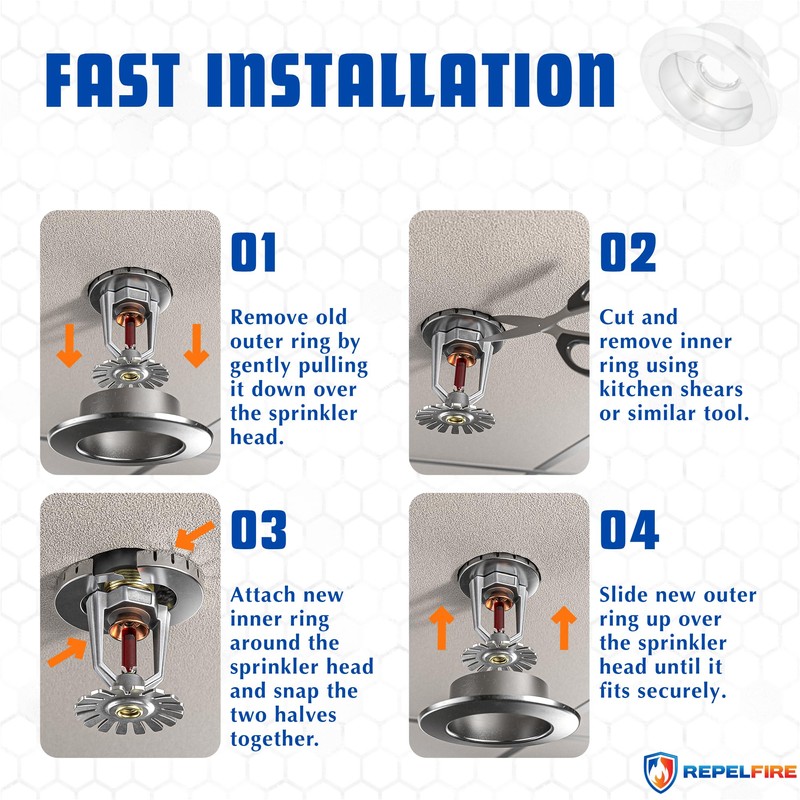 FAST INSTALLATION

01

Remove old outer ring by gently pulling it down over the sprinkler head.

02

Cut and remove inner ring using kitchen shears or similar tool.

03

Attach new inner ring around the sprinkler head and snap the two halves together.

04

Slide new outer ring up over the sprinkler head until it fits securely.

REPELFIRE