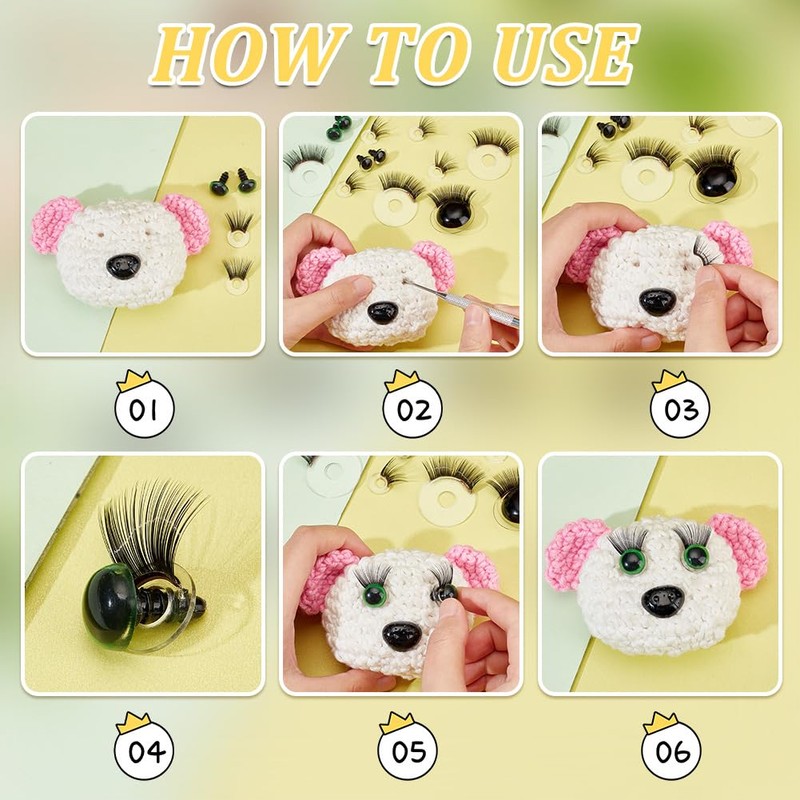 HOW TO USE

01

02

03

04

05

06