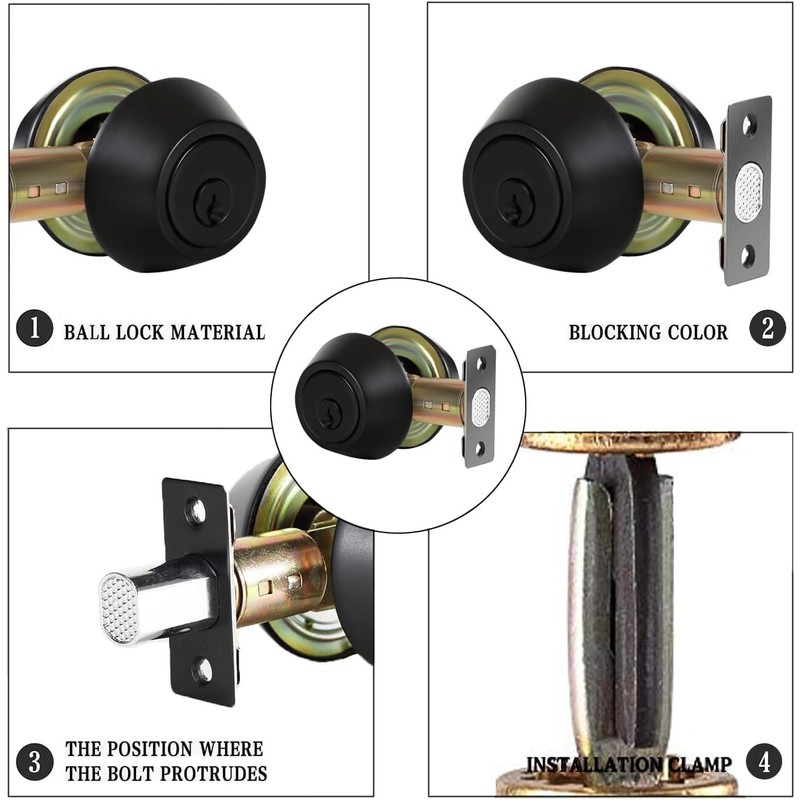 1 BALL LOCK MATERIAL

BLOCKING COLOR 2

3 THE POSITION WHERE THE BOLT PROTRUDES

INSTALLATION CLAMP 4