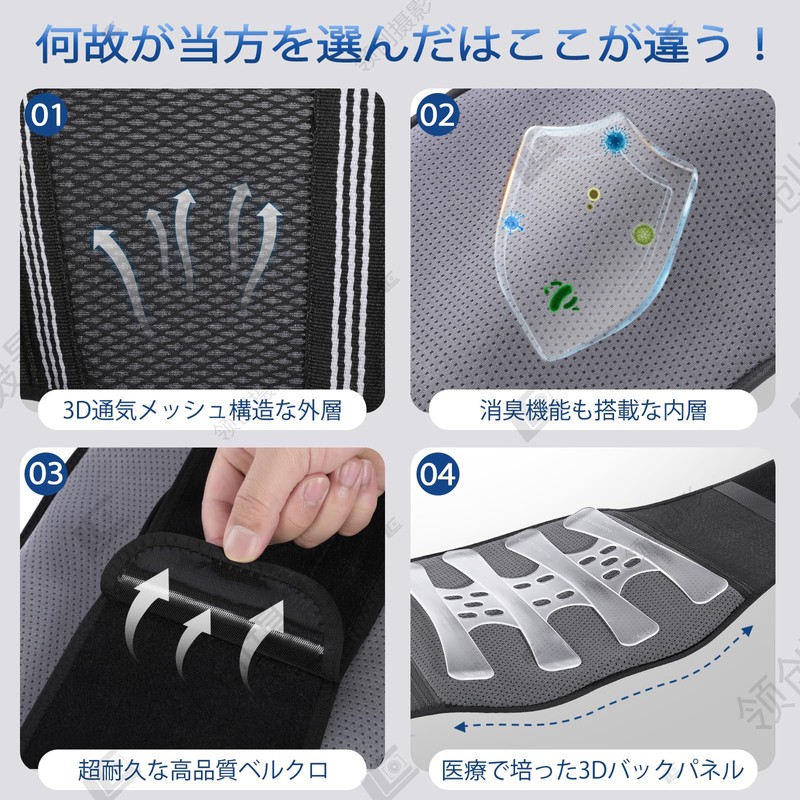 何故が当方を選んだはここが違う！

01

3D通気メッシュ構造な外層

02

消臭機能も搭載な内層

03

超耐久な高品質ベルクロ

04

医療で培った3Dバックパネル