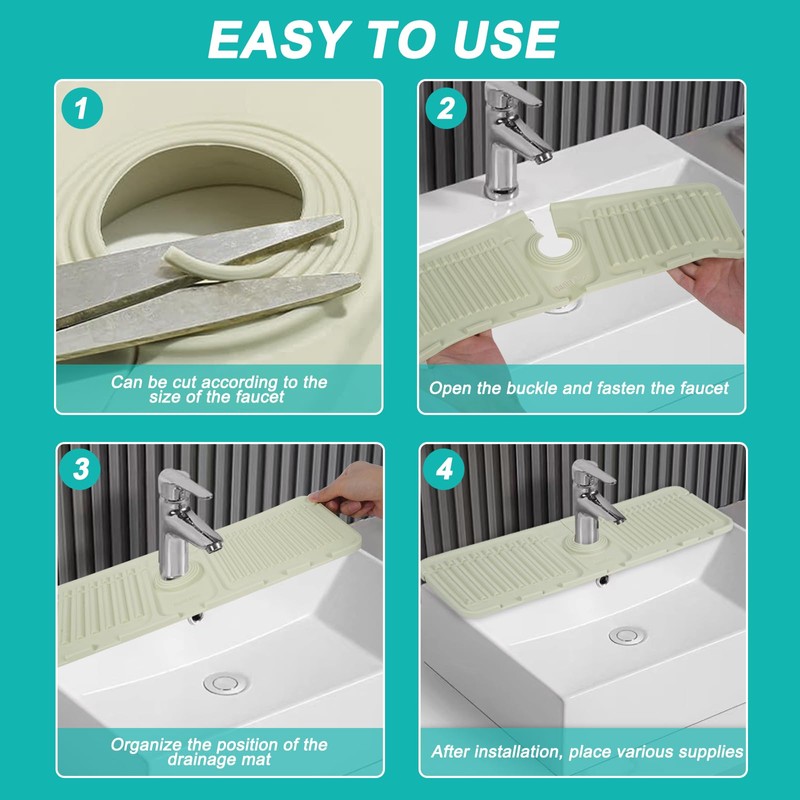 EASY TO USE

1

Can be cut according to the size of the faucet

2

Open the buckle and fasten the faucet

3

Organize the position of the drainage mat

4

After installation, place various supplies