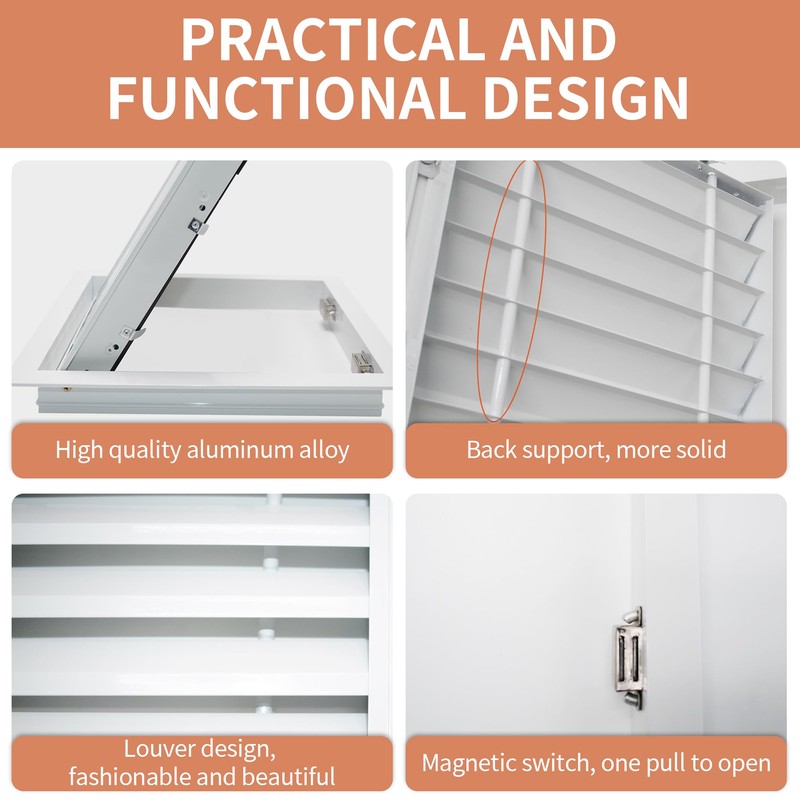 PRACTICAL AND FUNCTIONAL DESIGN

High quality aluminum alloy

Back support, more solid

Louver design, fashionable and beautiful

Magnetic switch, one pull to open