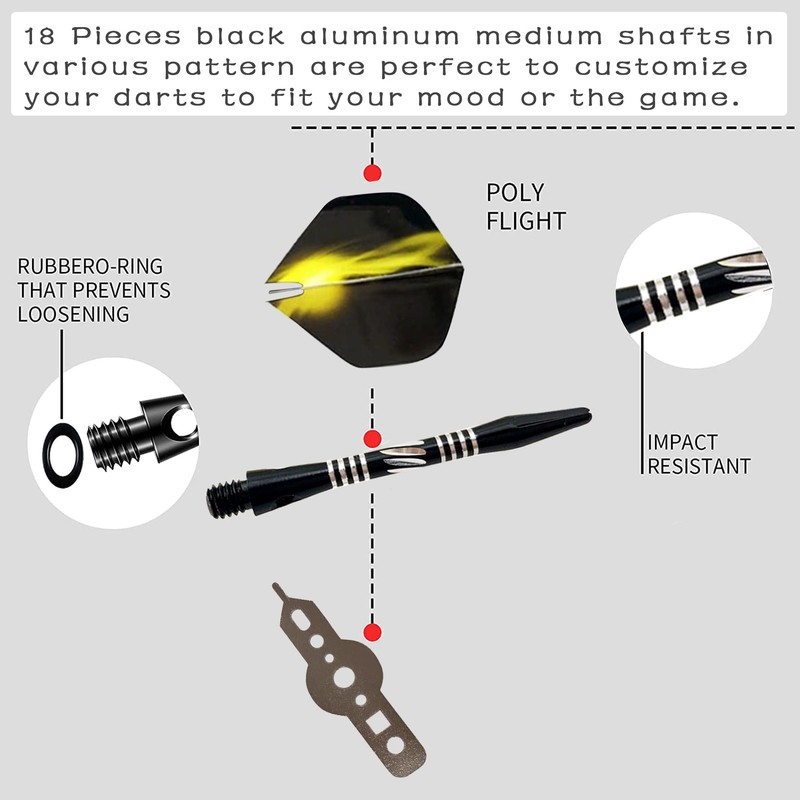 18 Pieces black aluminum medium shafts in various pattern are perfect to customize your darts to fit your mood or the game.

POLY FLIGHT

RUBBERO-RING THAT PREVENTS LOOSENING

IMPACT RESISTANT