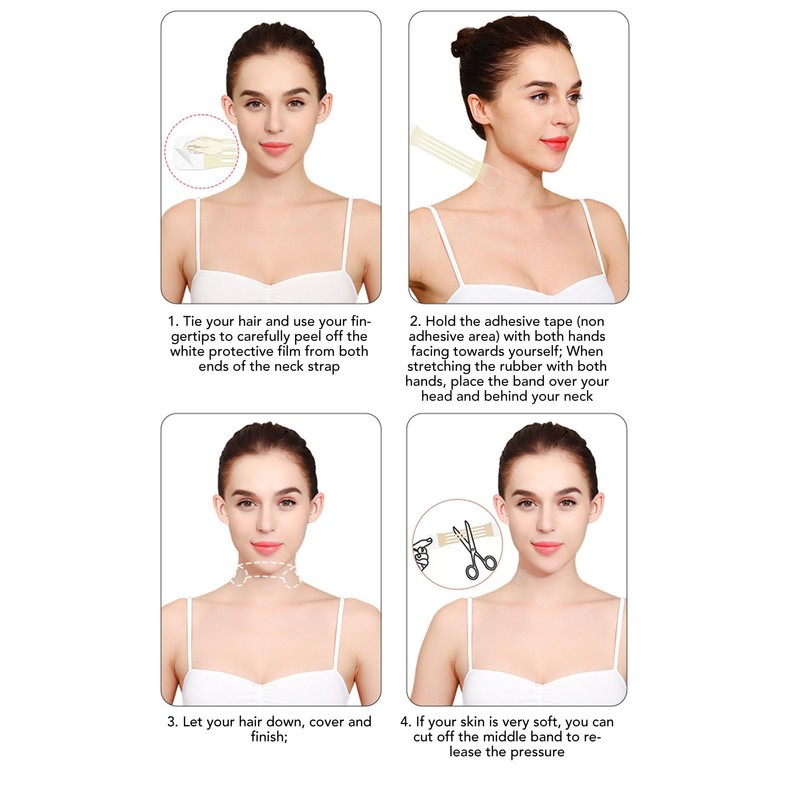 1. Tie your hair and use your fingertips to carefully peel off the white protective film from both ends of the neck strap

2. Hold the adhesive tape (non adhesive area) with both hands facing towards yourself; When stretching the rubber with both hands, place the band over your head and behind your neck

3. Let your hair down, cover and finish;

4. If your skin is very soft, you can cut off the middle band to release the pressure