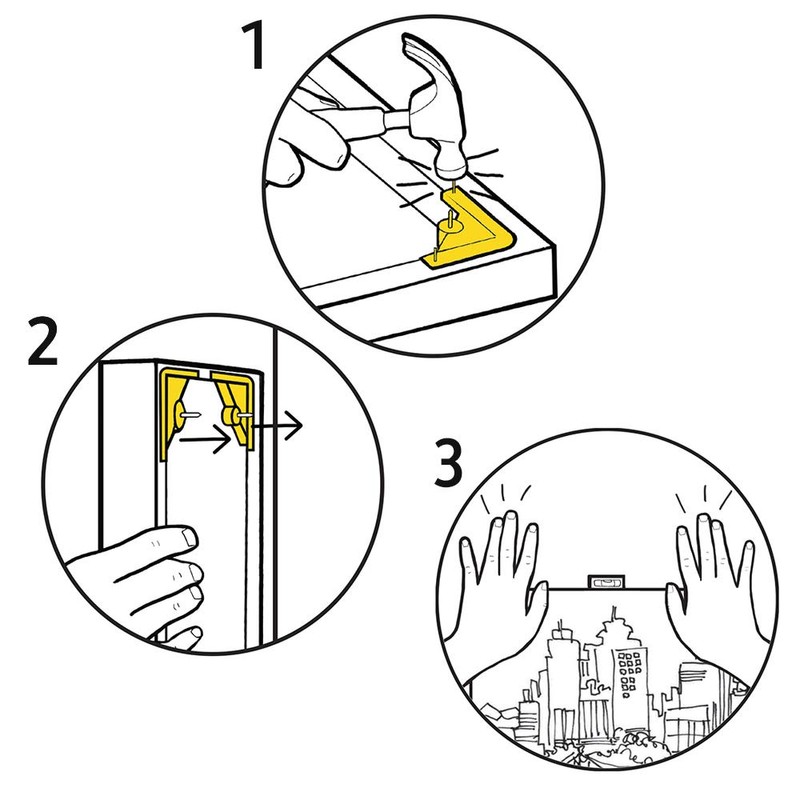 1

2

3