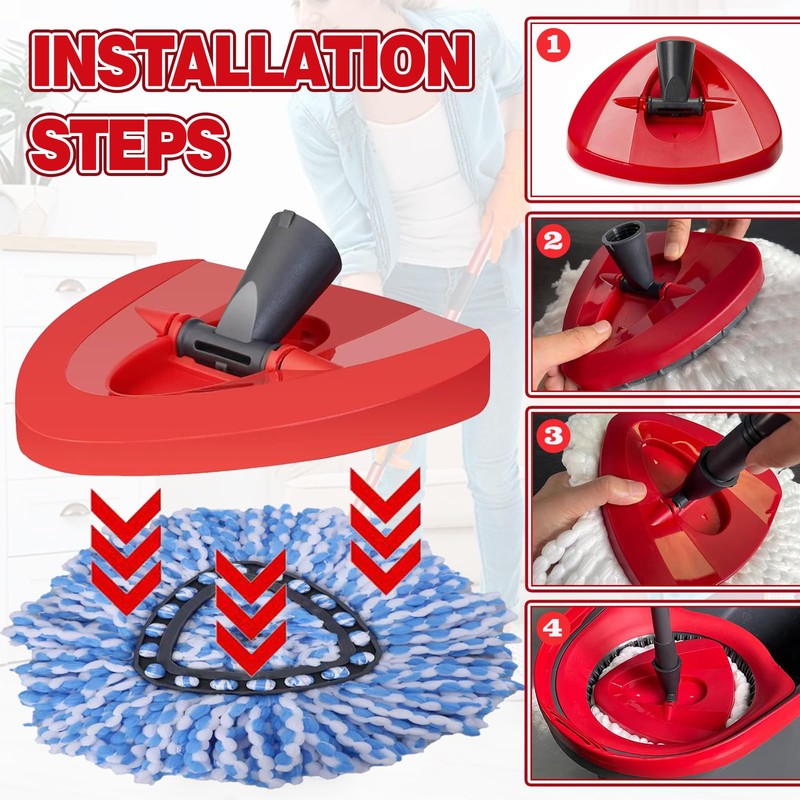 INSTALLATION STEPS

1

2

3

4