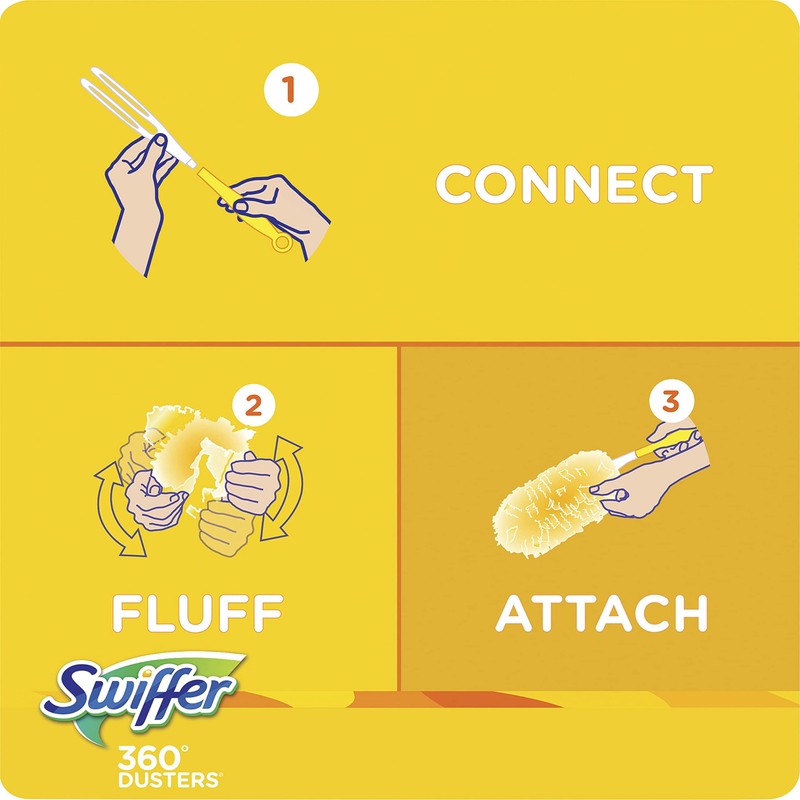 1
CONNECT

2
FLUFF

3
ATTACH

Swiffer
360°
DUSTERS®