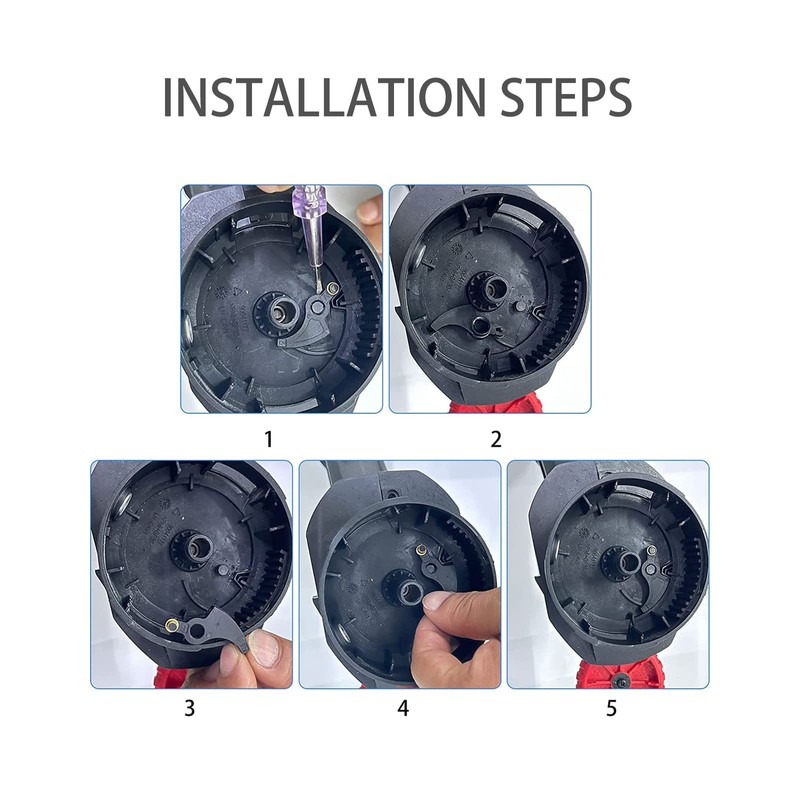 INSTALLATION STEPS

1

2

3

4

5