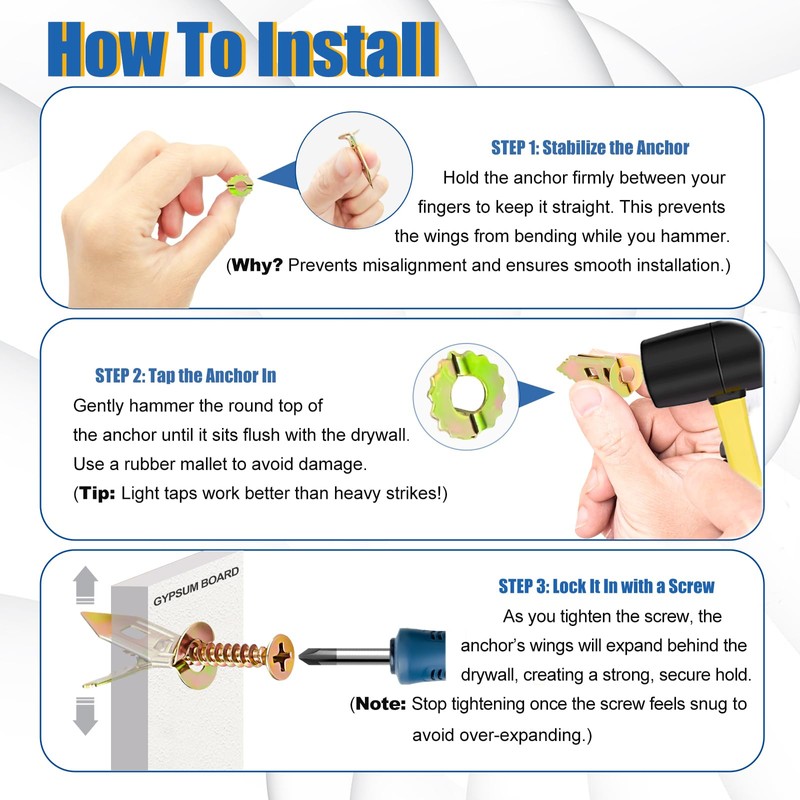 How To Install

STEP 1: Stabilize the Anchor

Hold the anchor firmly between your fingers to keep it straight. This prevents the wings from bending while you hammer. (Why? Prevents misalignment and ensures smooth installation.)

STEP 2: Tap the Anchor In

Gently hammer the round top of the anchor until it sits flush with the drywall. Use a rubber mallet to avoid damage. (Tip: Light taps work better than heavy strikes!)

GYPSUM BOARD

STEP 3: Lock It In with a Screw

As you tighten the screw, the anchor's wings will expand behind the drywall, creating a strong, secure hold. (Note: Stop tightening once the screw feels snug to avoid over-expanding.)