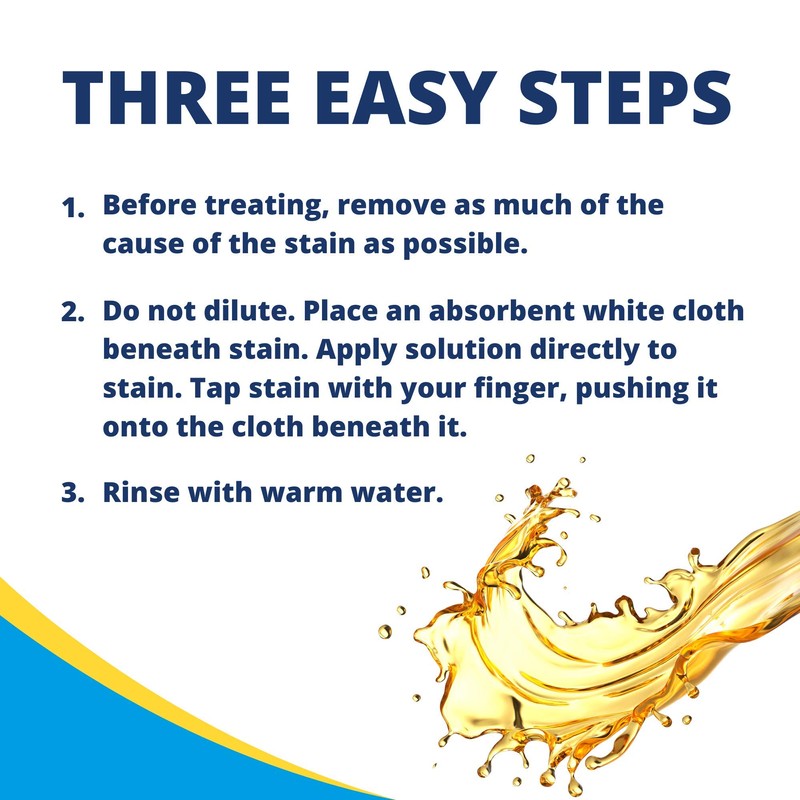 THREE EASY STEPS

1. Before treating, remove as much of the cause of the stain as possible.

2. Do not dilute. Place an absorbent white cloth beneath stain. Apply solution directly to stain. Tap stain with your finger, pushing it onto the cloth beneath it.

3. Rinse with warm water.