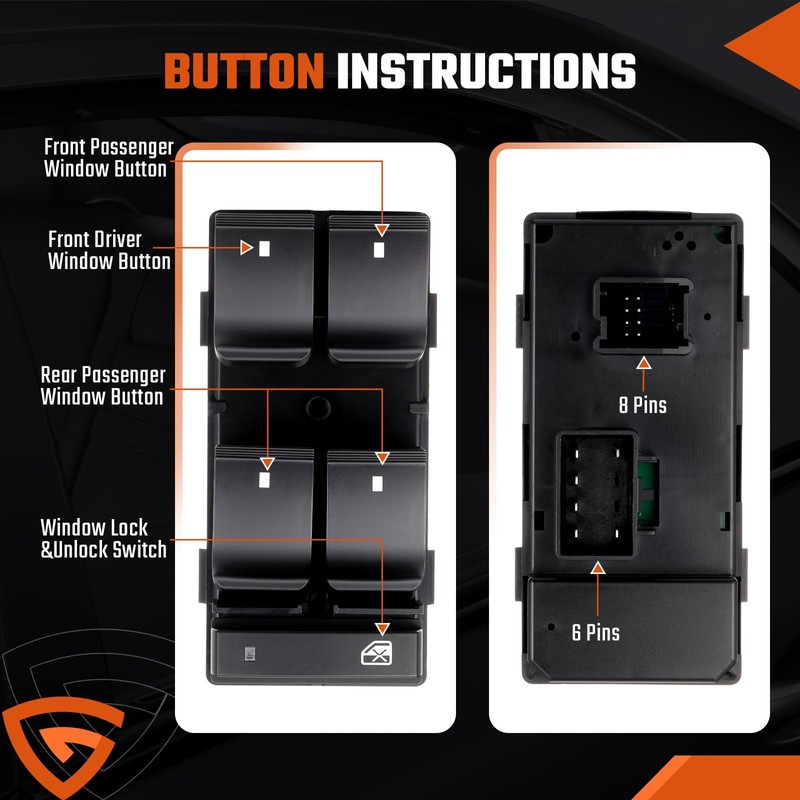 BUTTON INSTRUCTIONS

Front Passenger Window Button

Front Driver Window Button

Rear Passenger Window Button

Window Lock &Unlock Switch

8 Pins

6 Pins