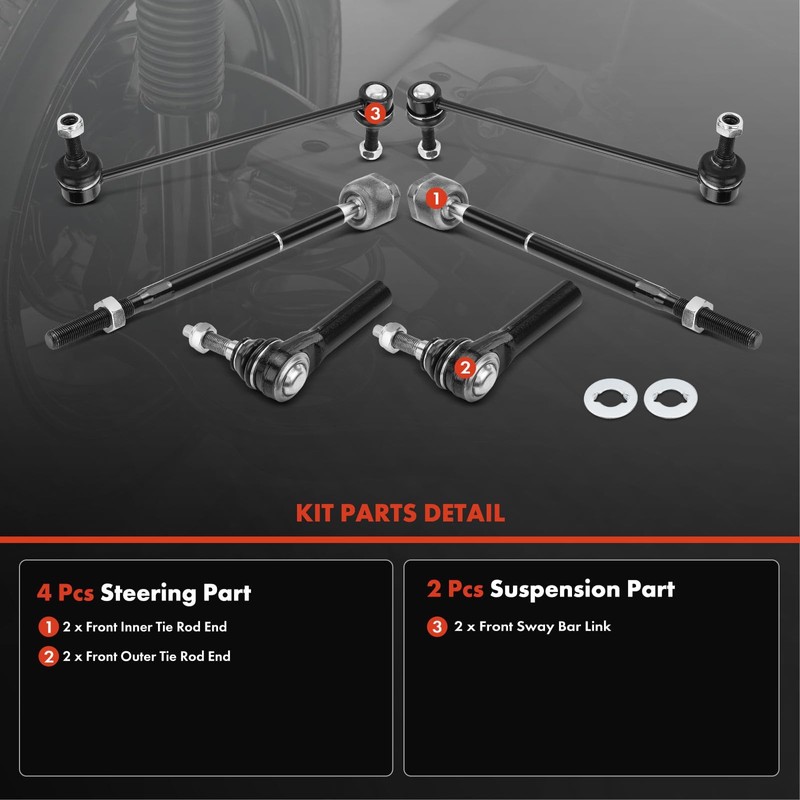 3

1

2

KIT PARTS DETAIL

4 Pcs Steering Part

1 2 x Front Inner Tie Rod End

2 2 x Front Outer Tie Rod End

2 Pcs Suspension Part

3 2 x Front Sway Bar Link