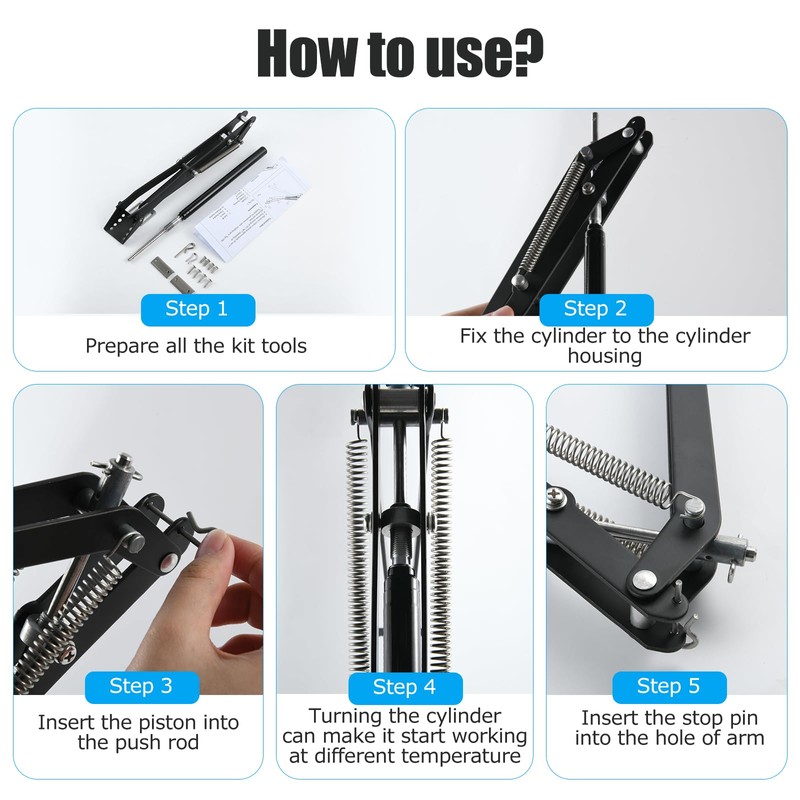 How to use?

Step 1
Prepare all the kit tools

Step 2
Fix the cylinder to the cylinder housing

Step 3
Insert the piston into the push rod

Step 4
Turning the cylinder can make it start working at different temperature

Step 5
Insert the stop pin into the hole of arm