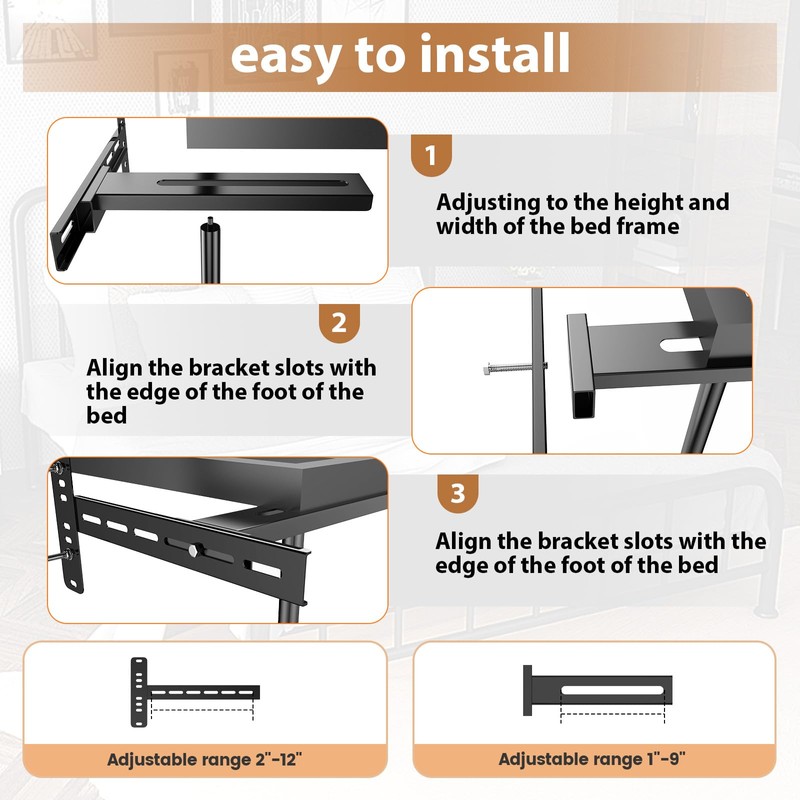 easy to install

1

Adjusting to the height and width of the bed frame

2

Align the bracket slots with the edge of the foot of the bed

3

Align the bracket slots with the edge of the foot of the bed

Adjustable range 2"-12"

Adjustable range 1"-9"