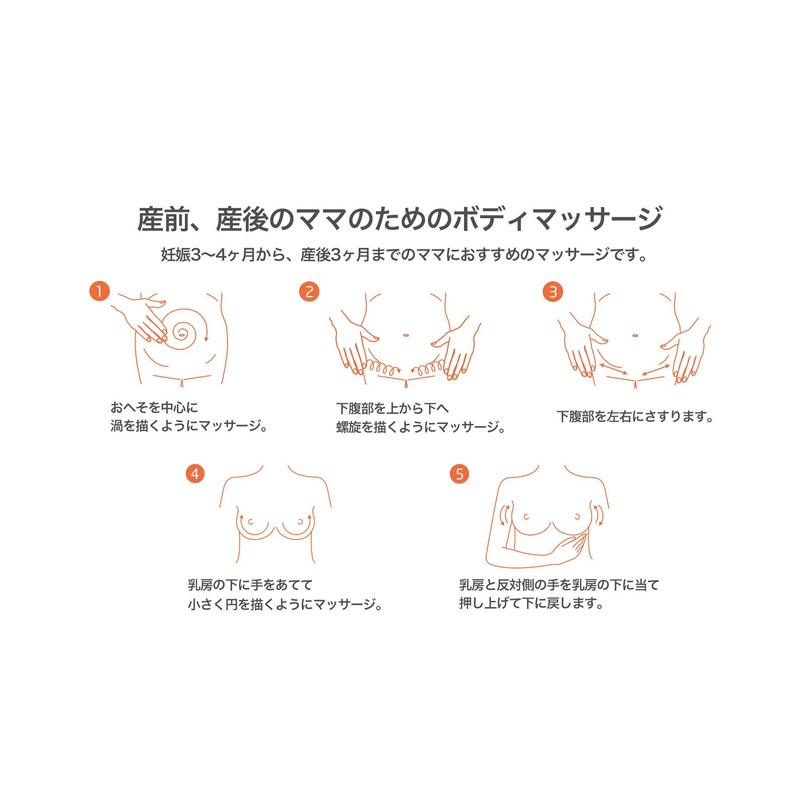 産前、産後のママのためのボディマッサージ

妊娠3〜4ヶ月から、産後3ヶ月までのママにおすすめのマッサージです。

1
おへそを中心に
渦を描くようにマッサージ。

2
下腹部を上から下へ
螺旋を描くようにマッサージ。

3
下腹部を左右にさすります。

4
乳房の下に手をあてて
小さく円を描くようにマッサージ。

5
乳房と反対側の手を乳房の下に当て
押し上げて下に戻します。