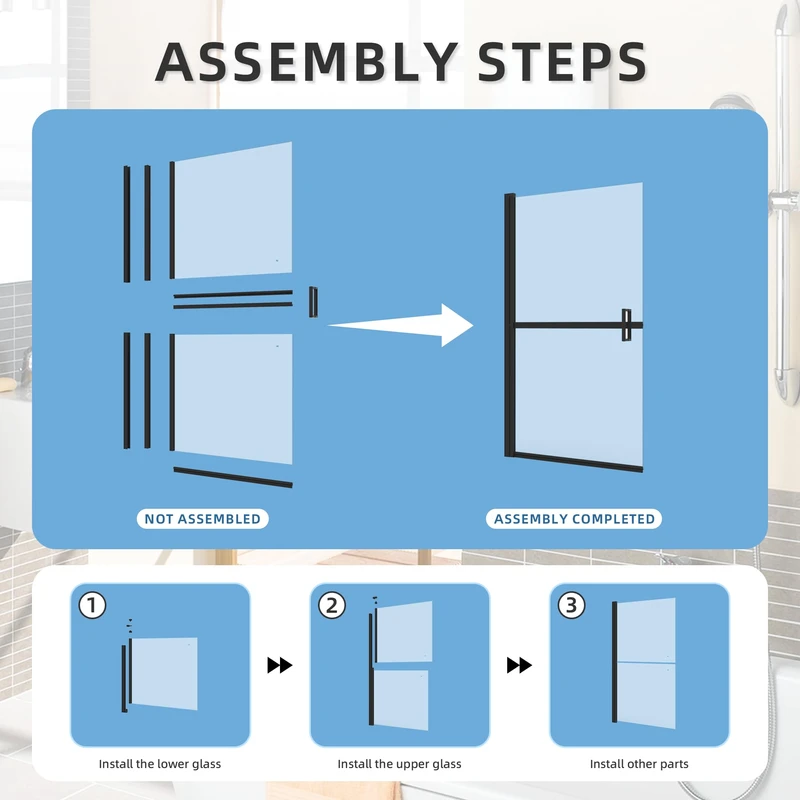 ASSEMBLY STEPS

NOT ASSEMBLED

ASSEMBLY COMPLETED

1

Install the lower glass

2

Install the upper glass

3

Install other parts