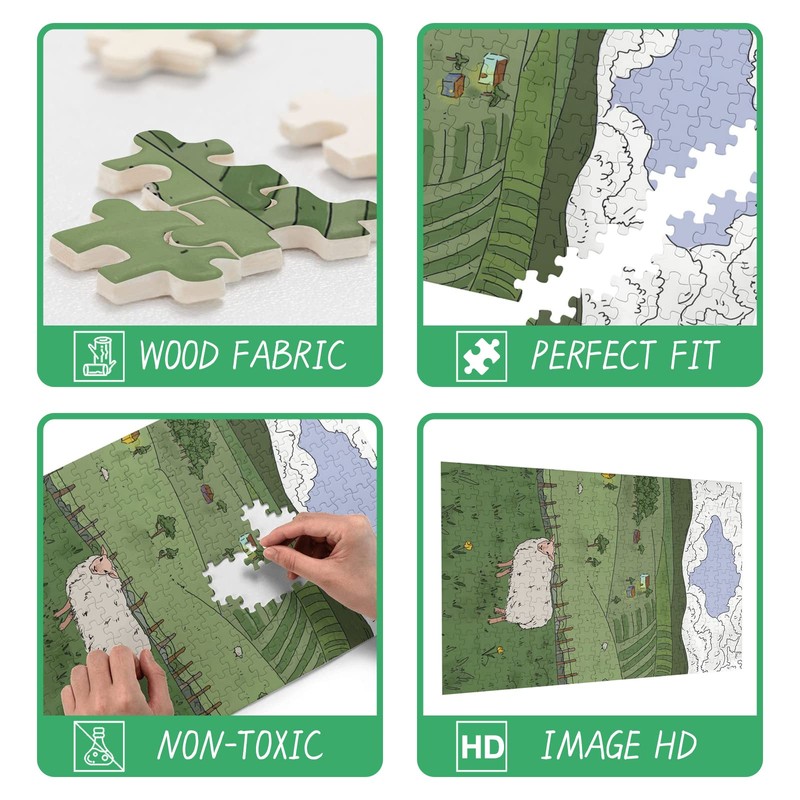 WOOD FABRIC

PERFECT FIT

NON-TOXIC

HD IMAGE HD