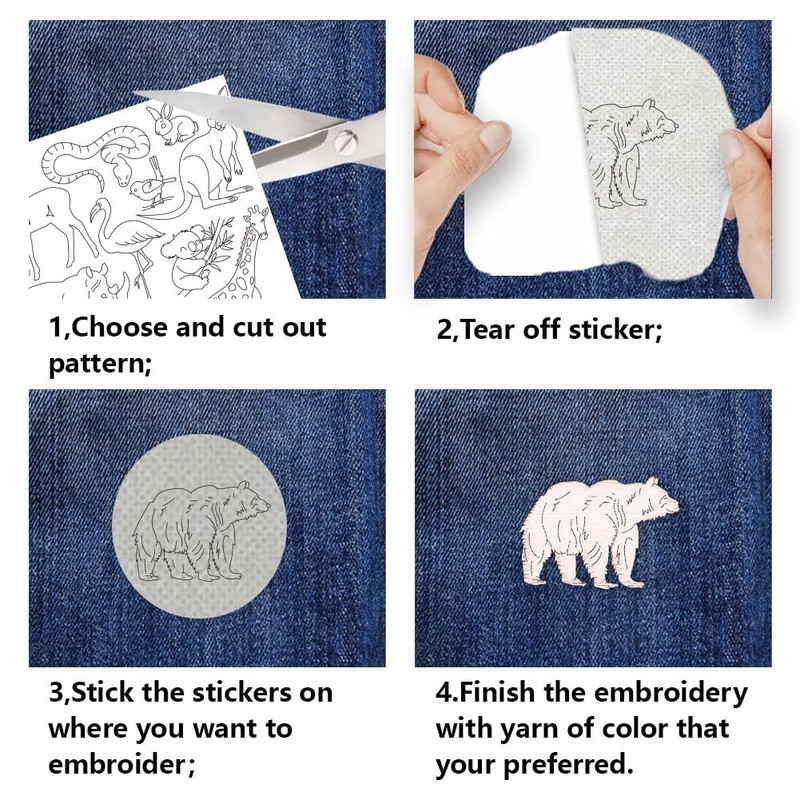 1,Choose and cut out pattern;

2,Tear off sticker;

3,Stick the stickers on where you want to embroider;

4.Finish the embroidery with yarn of color that your preferred.