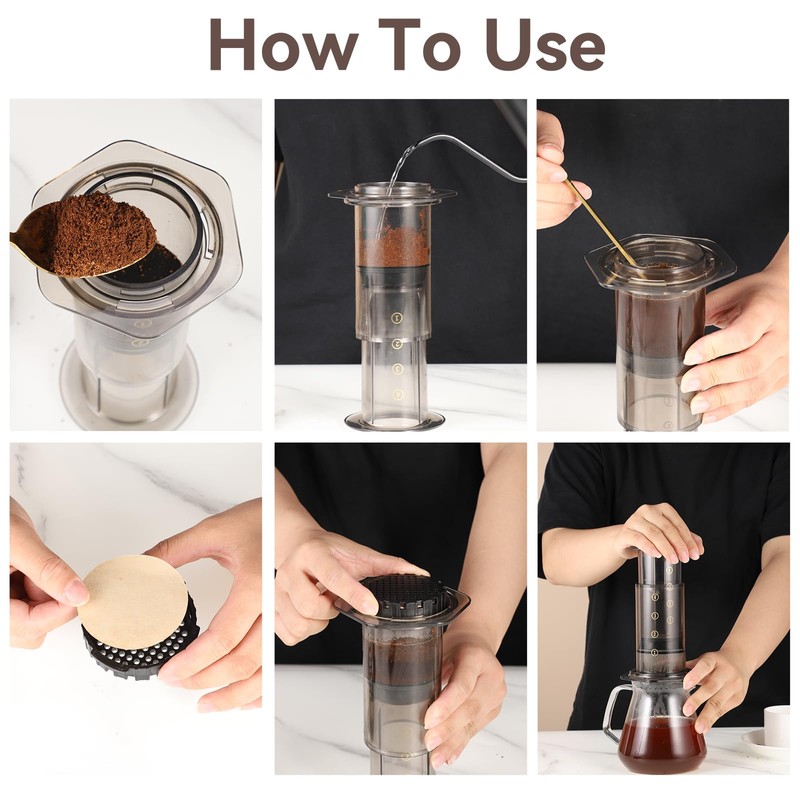 How To Use